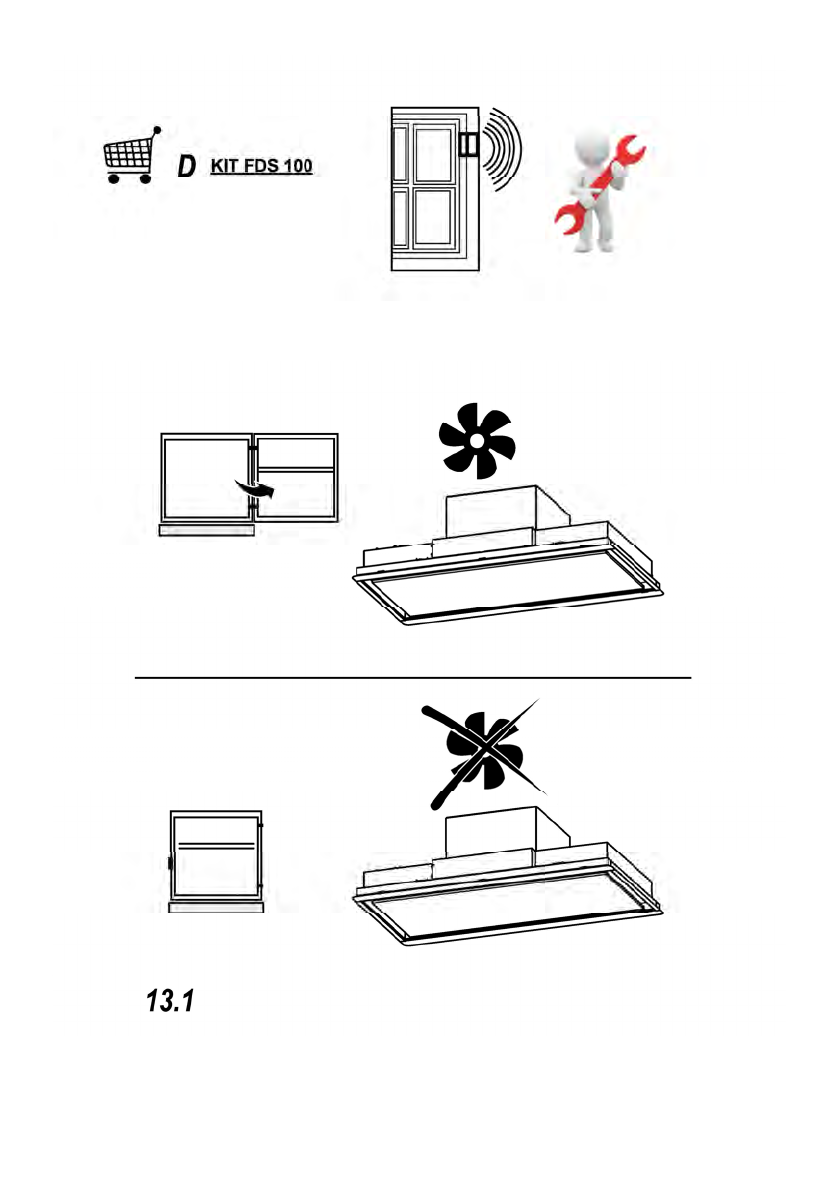 D KIT FDS 100

13.1