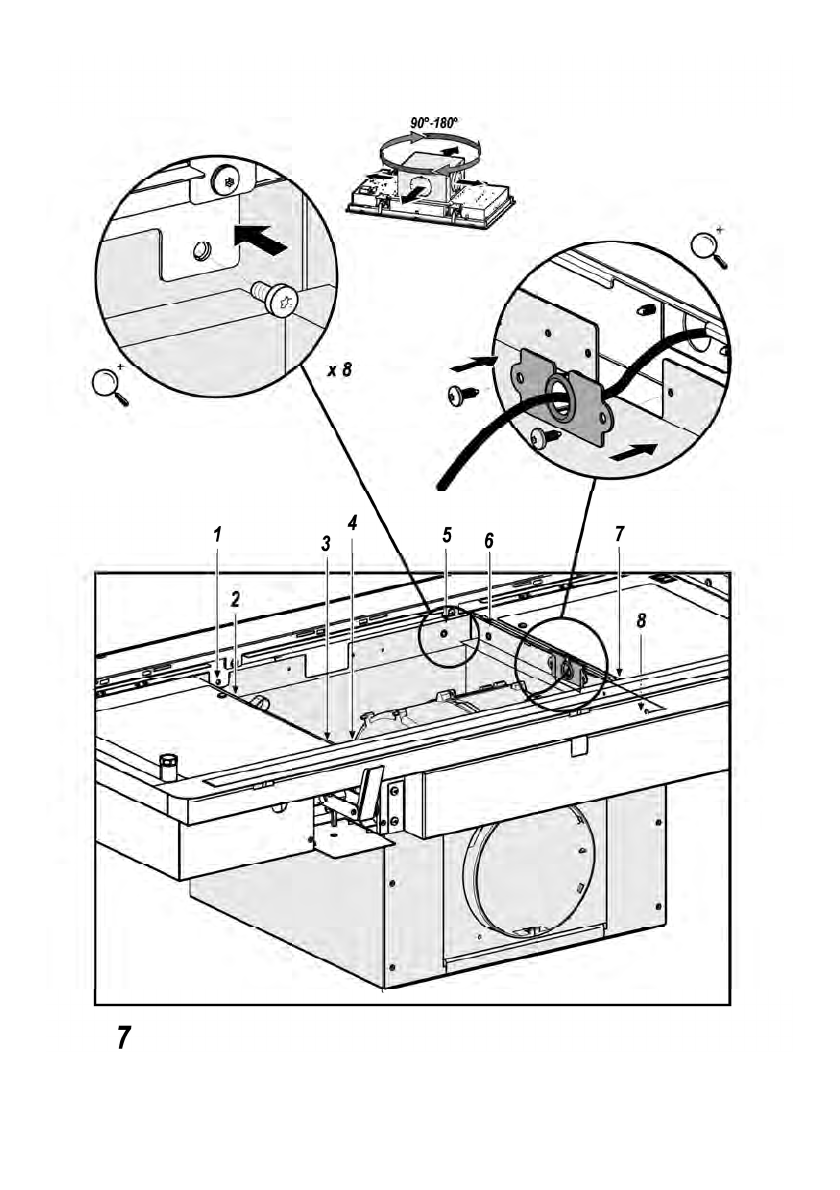 90°-180°

x 8

1
2
3
4
5
6
7
8

7