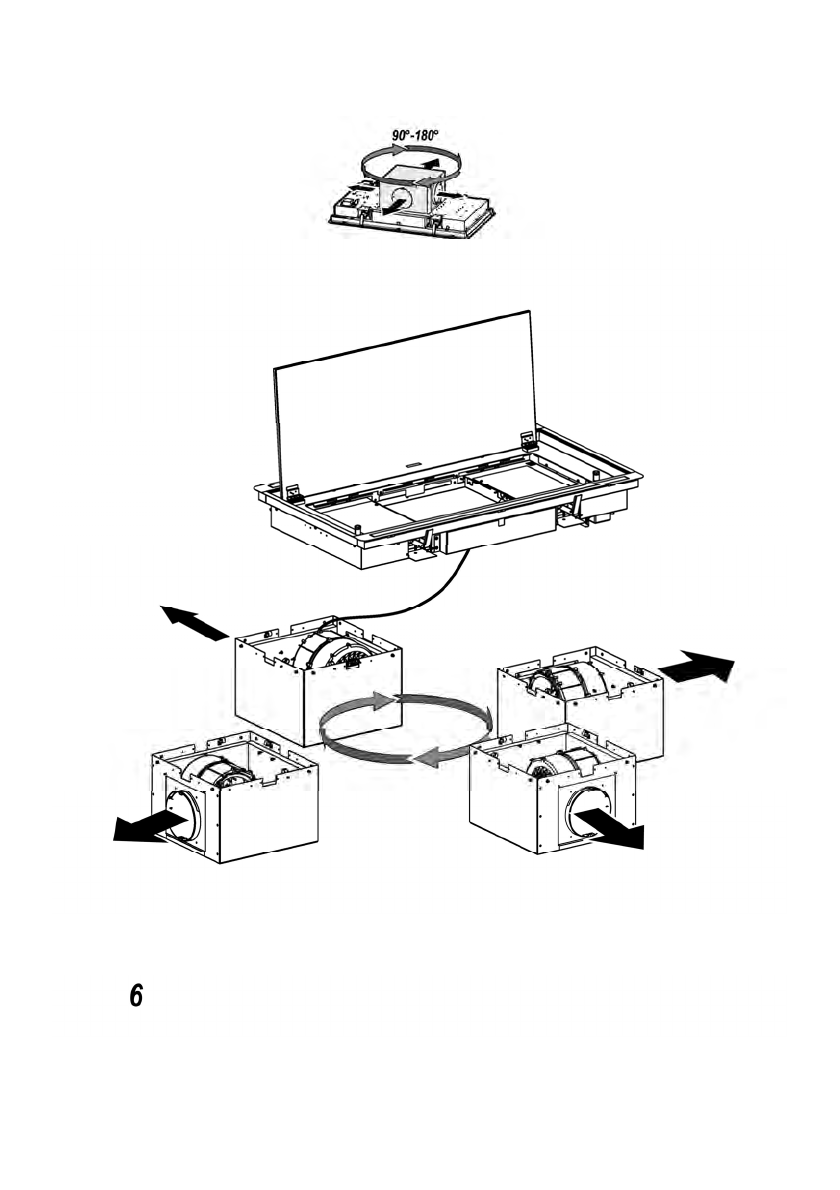 90°-180°

6