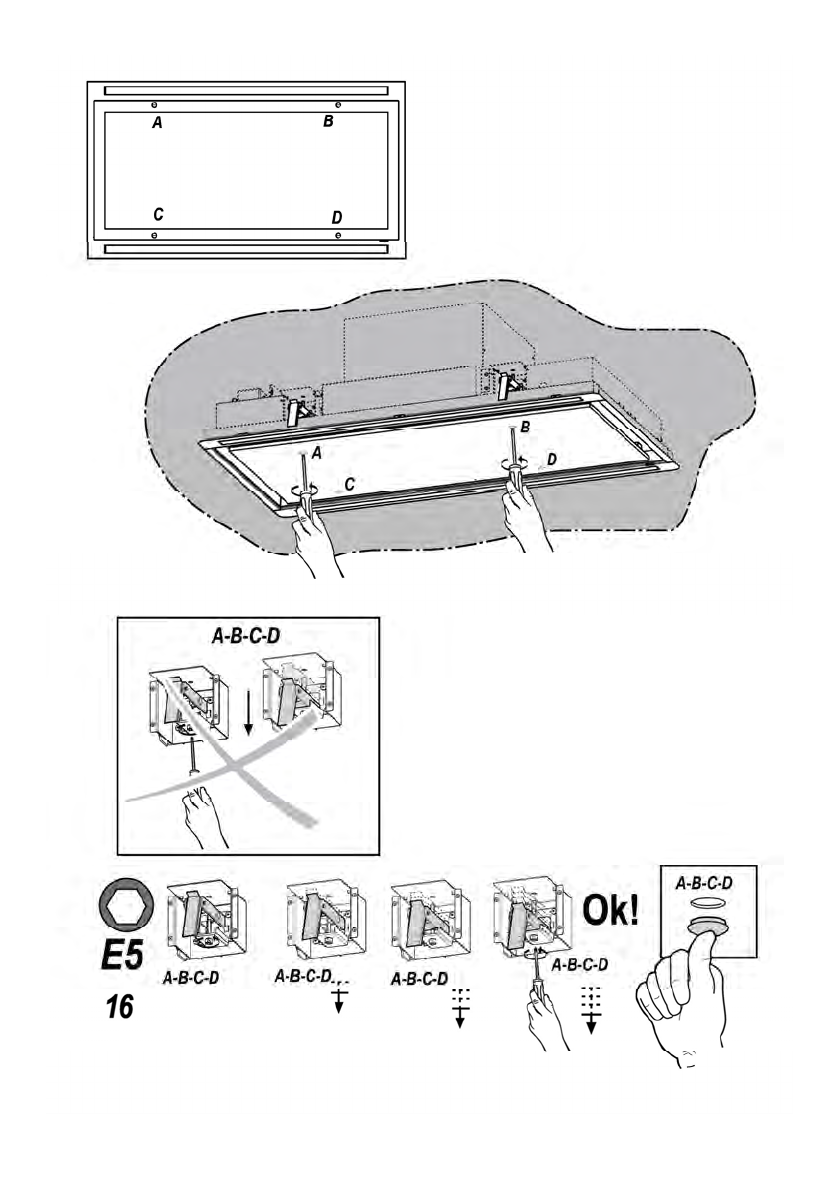 A B
C D

A B
C D

A-B-C-D

E5
16
A-B-C-D
A-B-C-D
A-B-C-D
A-B-C-D
Ok!
A-B-C-D