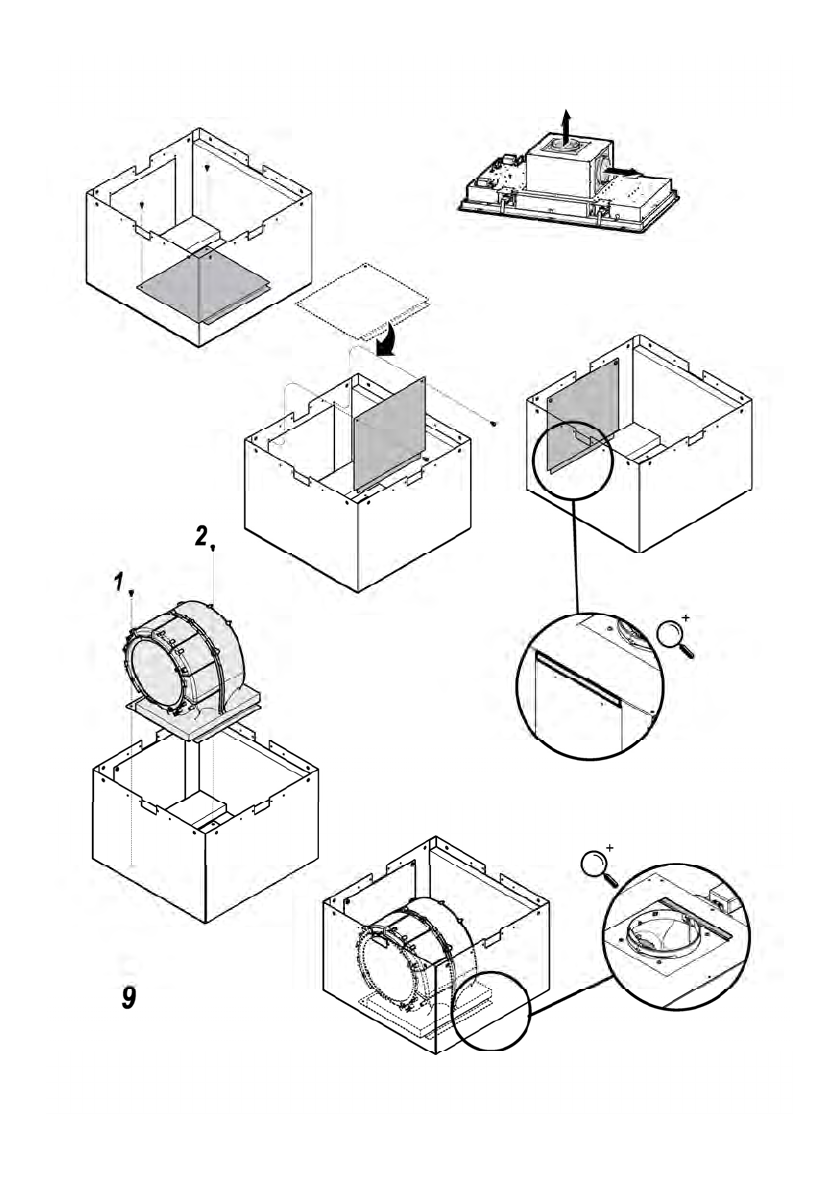 2
1
9