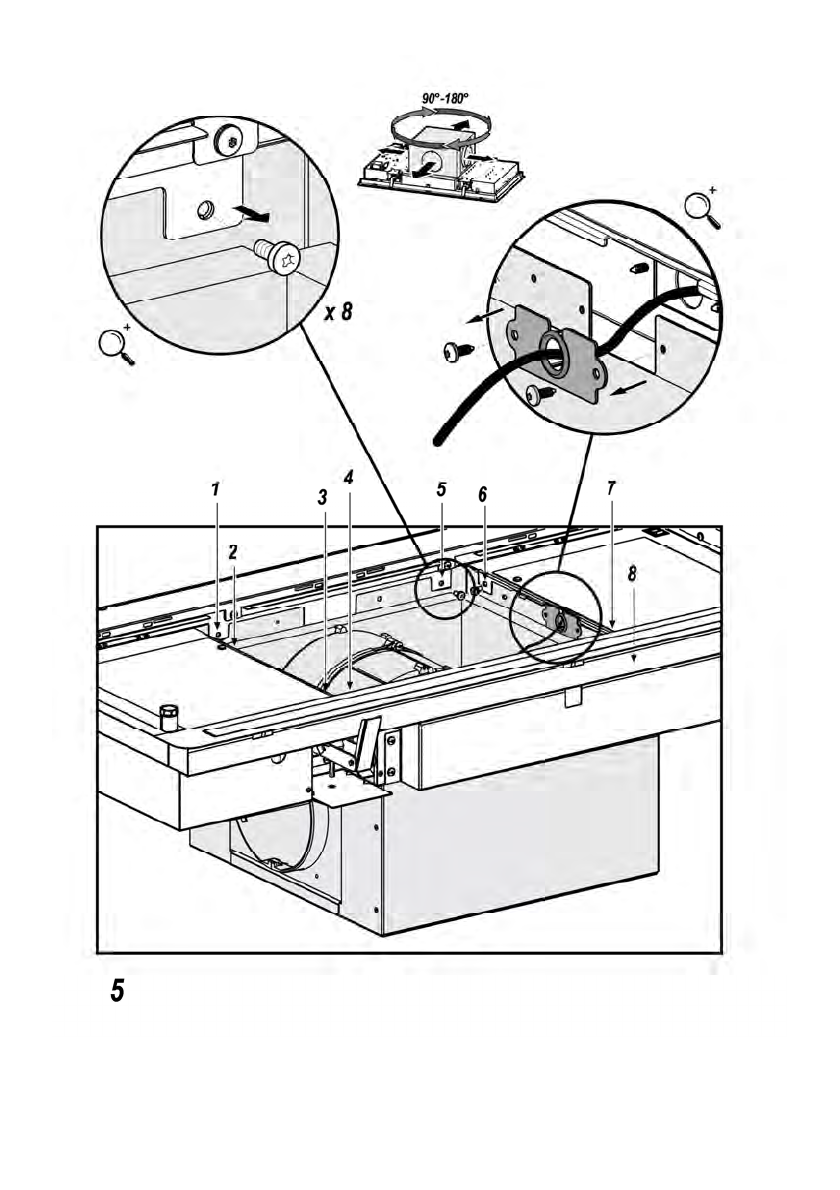 90°-180°

x 8

1
2
3
4
5
6
7
8

5