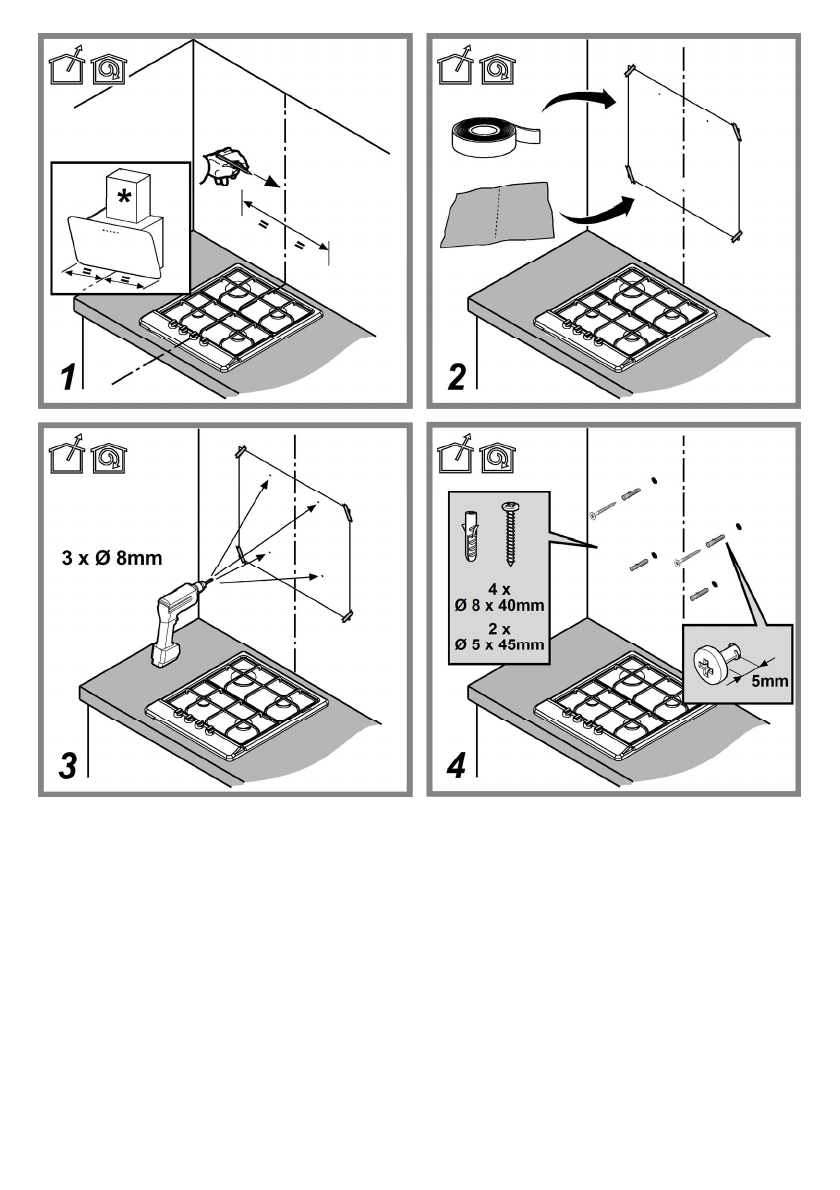 *

=

=

=

=

1

2

3 x Ø 8mm

3

4 x
Ø 8 x 40mm
2 x
Ø 5 x 45mm

5mm

4