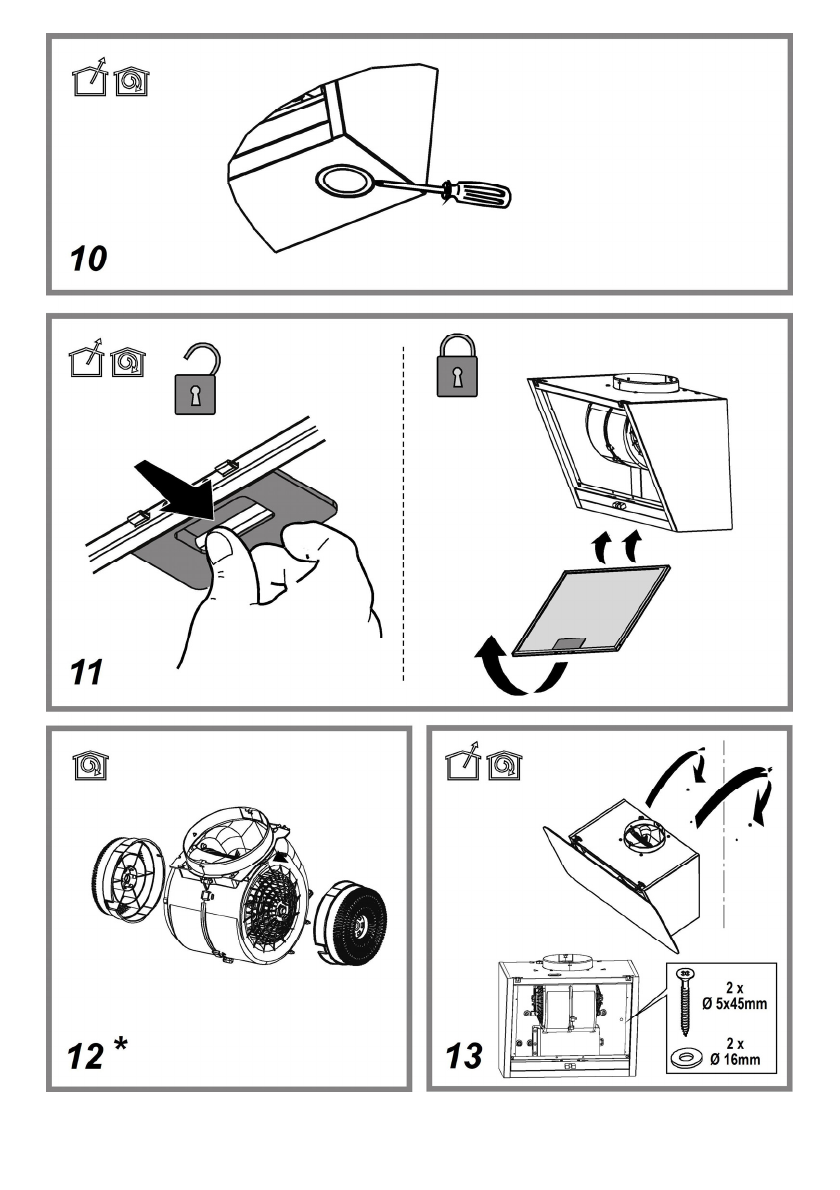 10

11

12 *

13

2 x
Ø 5x45mm

2 x
Ø 16mm