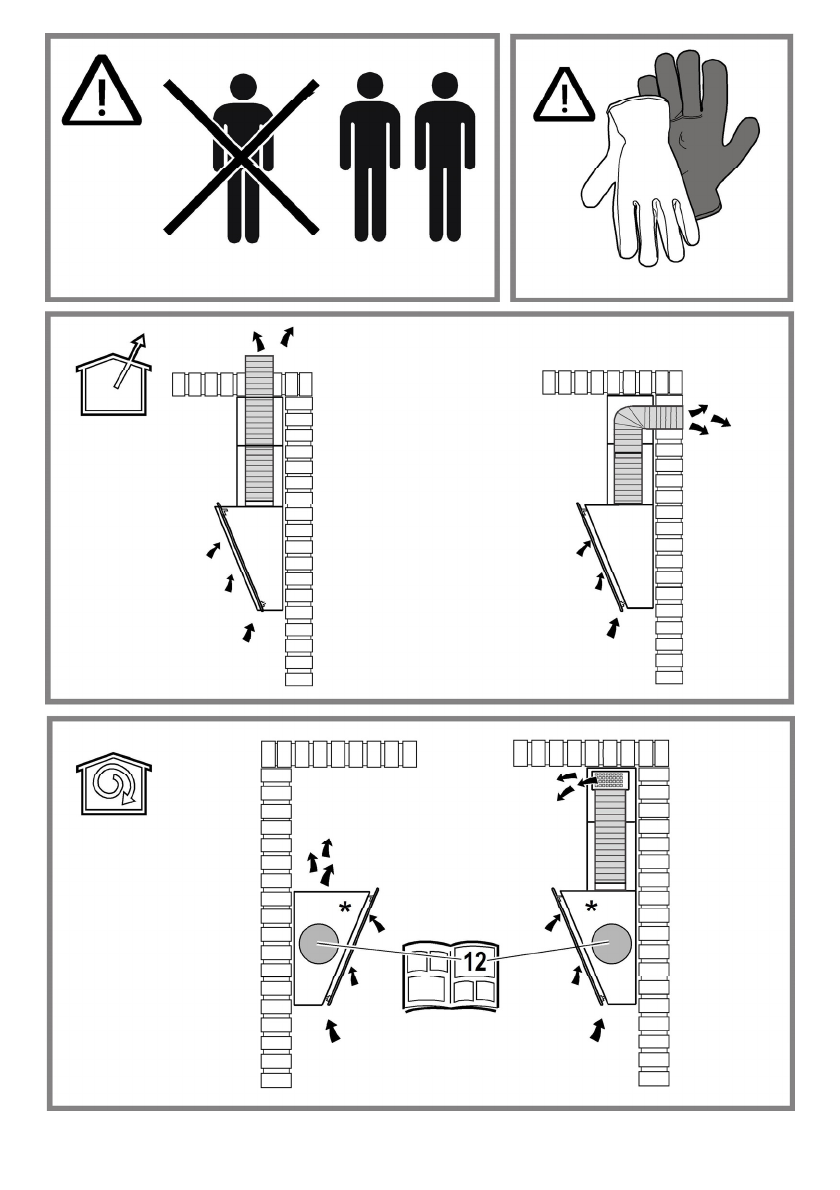 *

*

12