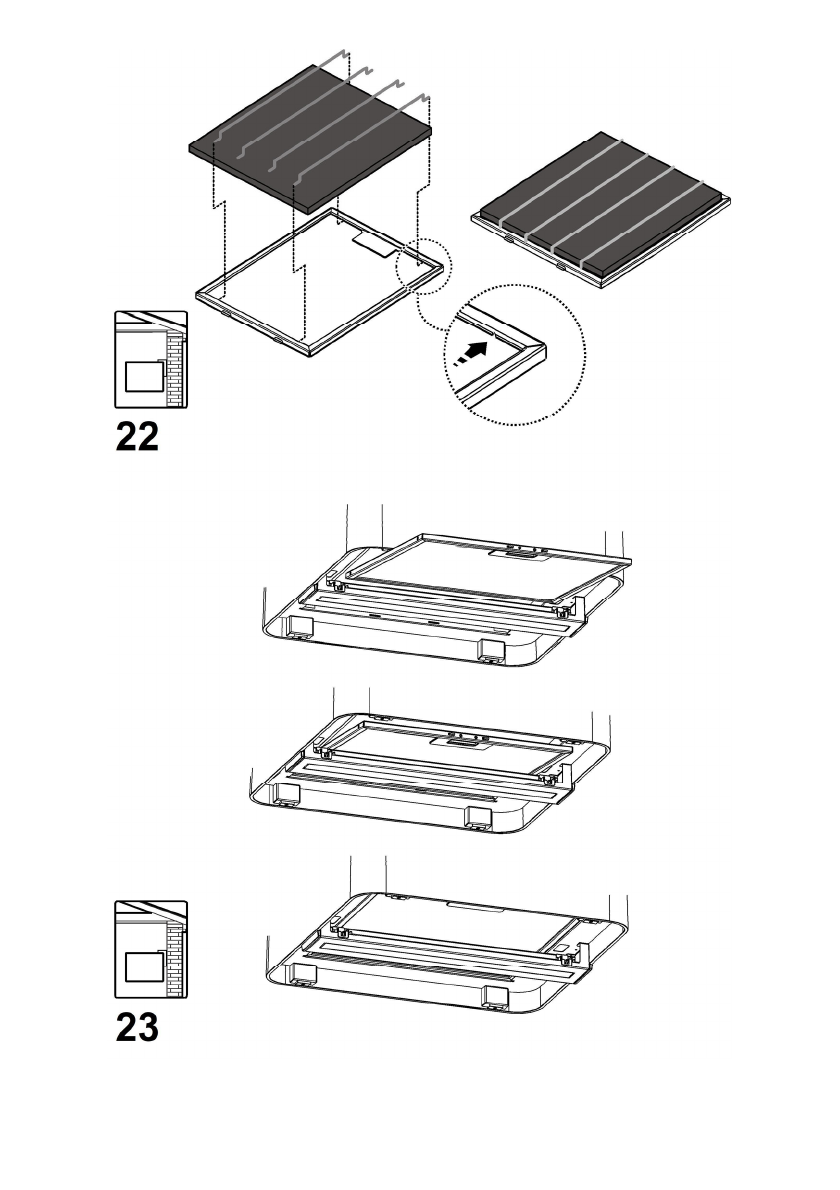 22

23