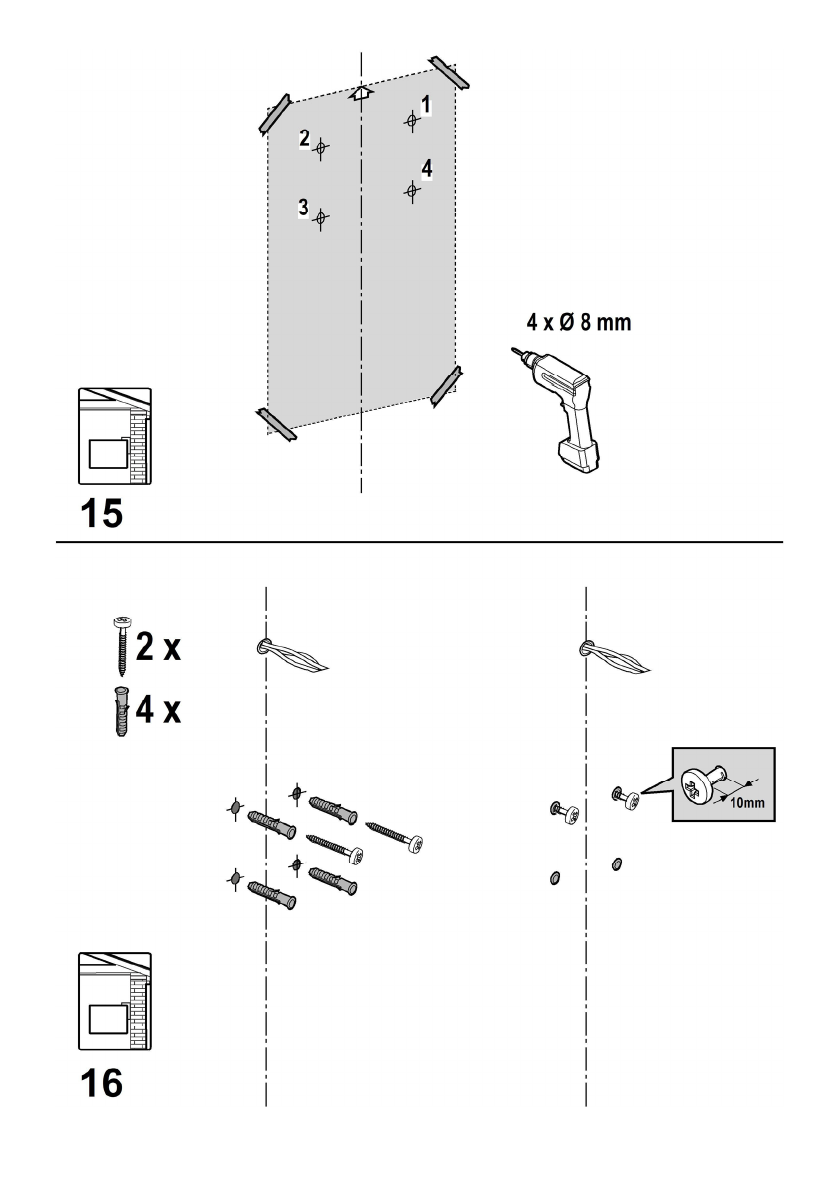 1
2
4
3
4 x Ø 8 mm
15

2 x
4 x
10mm
16