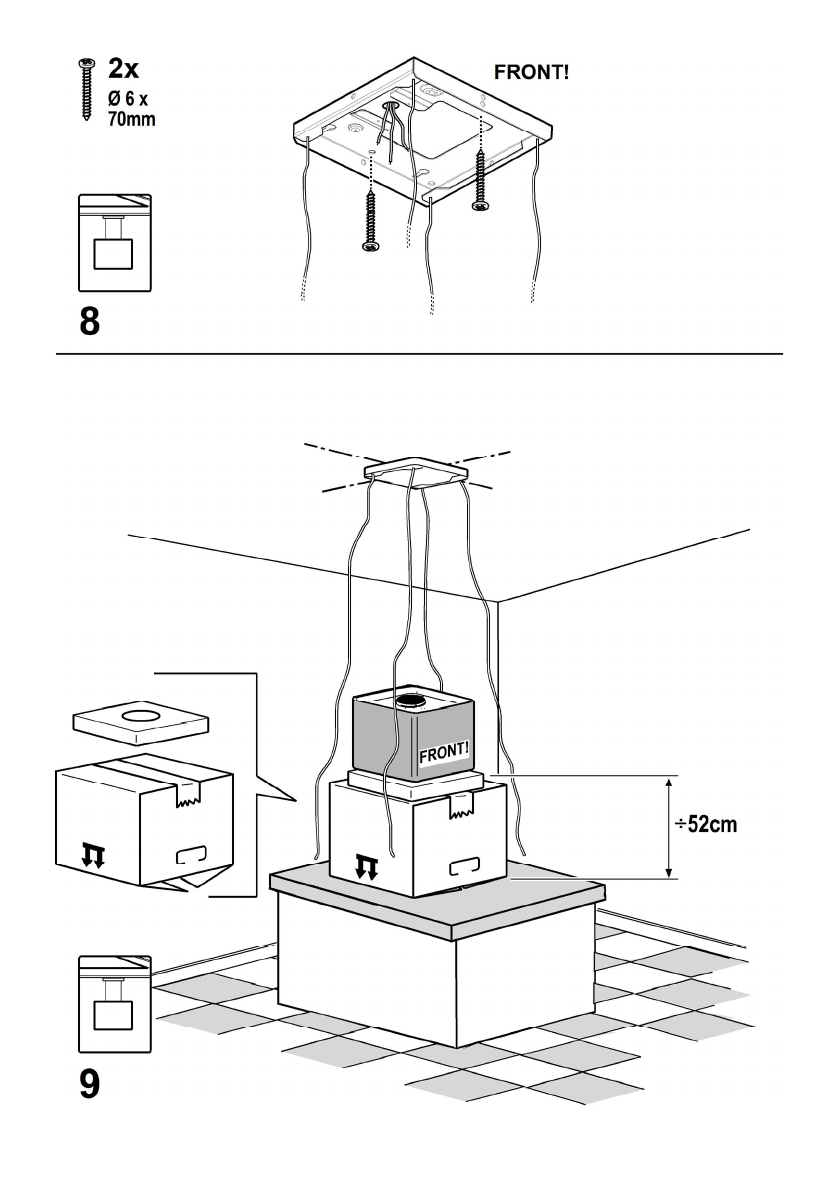 2x
Ø 6 x
70mm

FRONT!

8

FRONT!

÷52cm

9