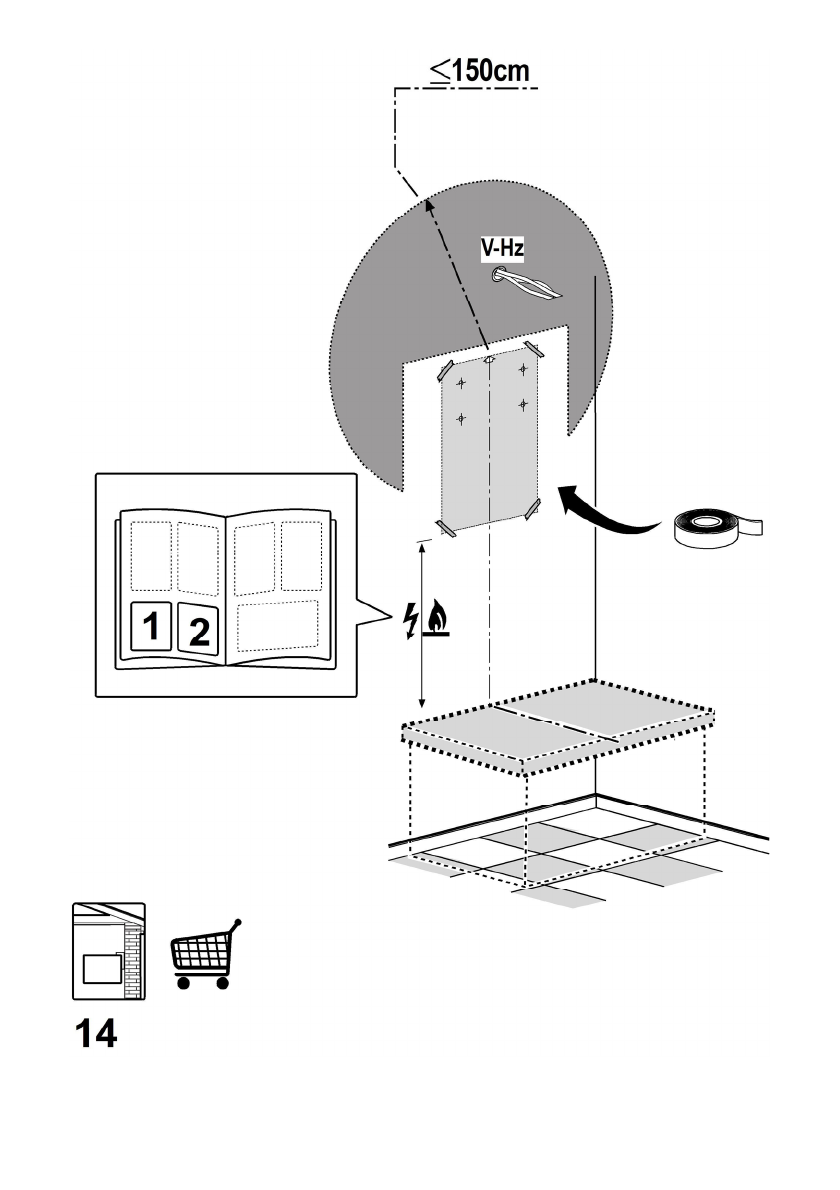 $\leq$150cm

V-Hz

1 2

14