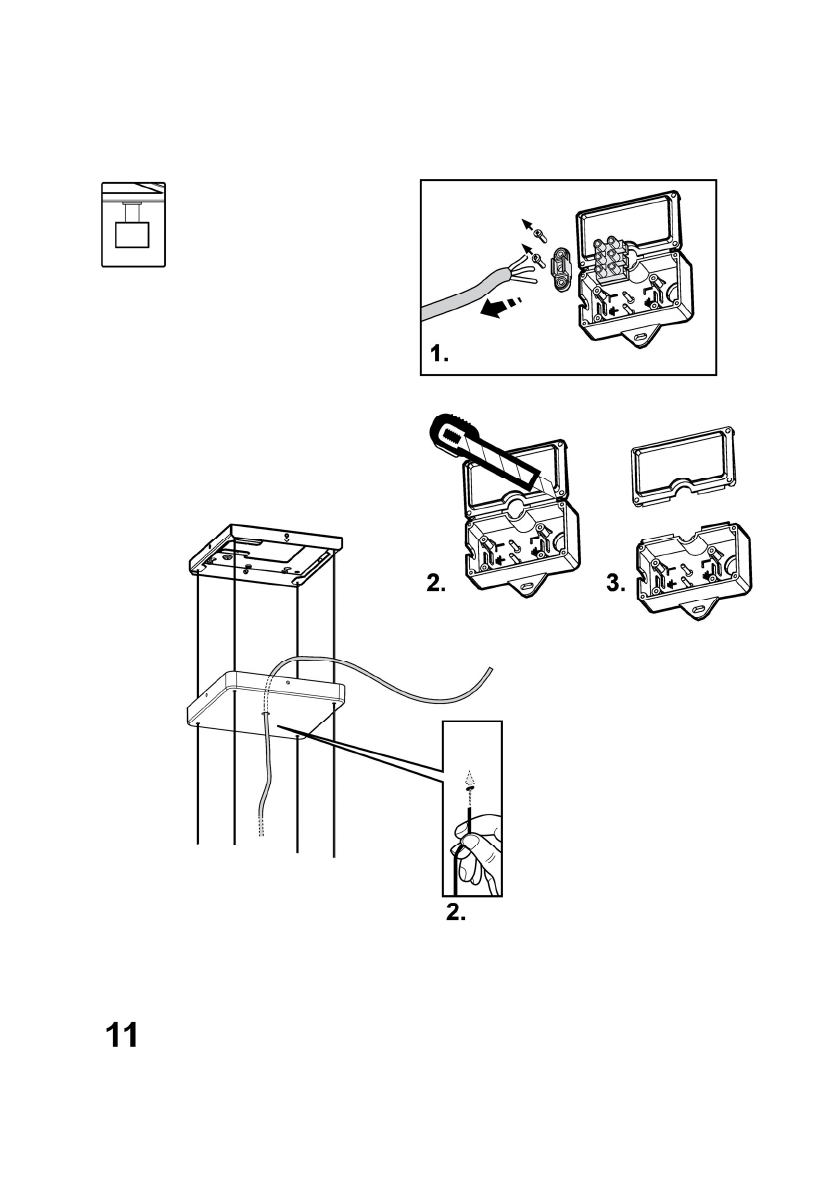 1.

2.

3.

2.

11