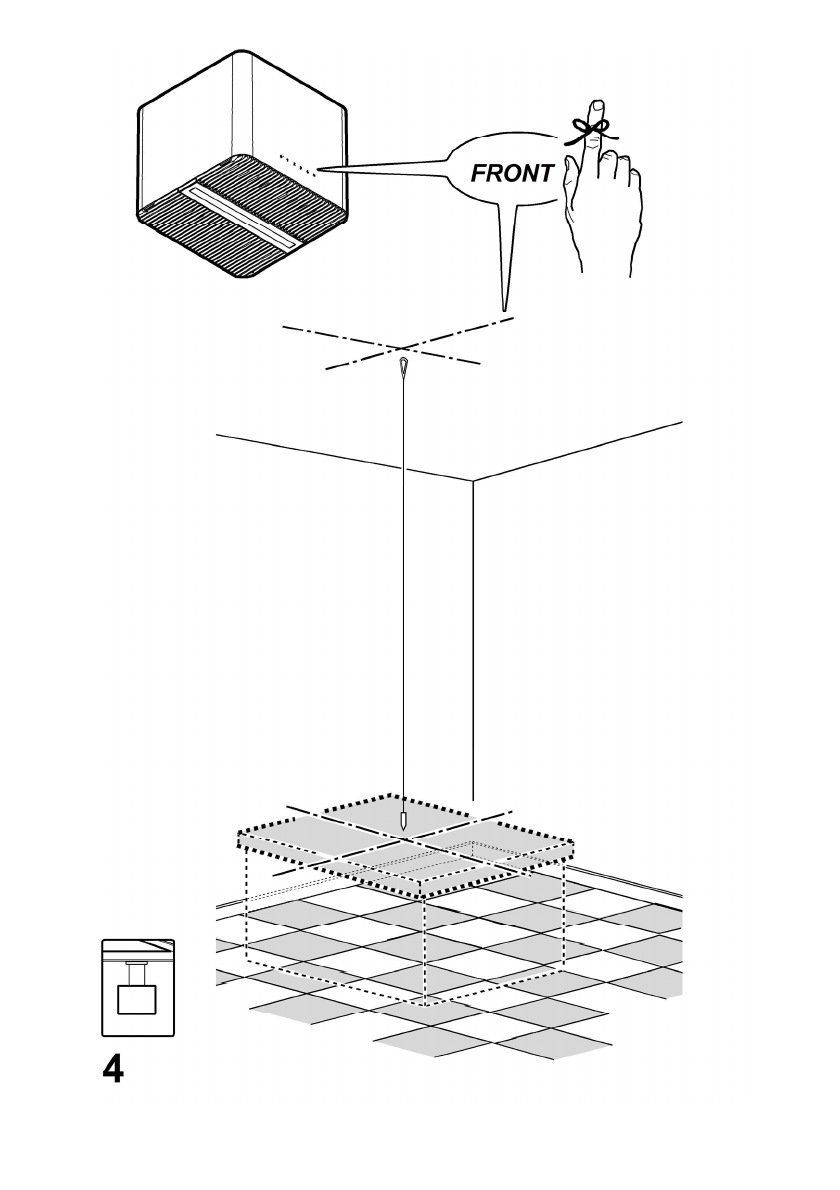 FRONT

4