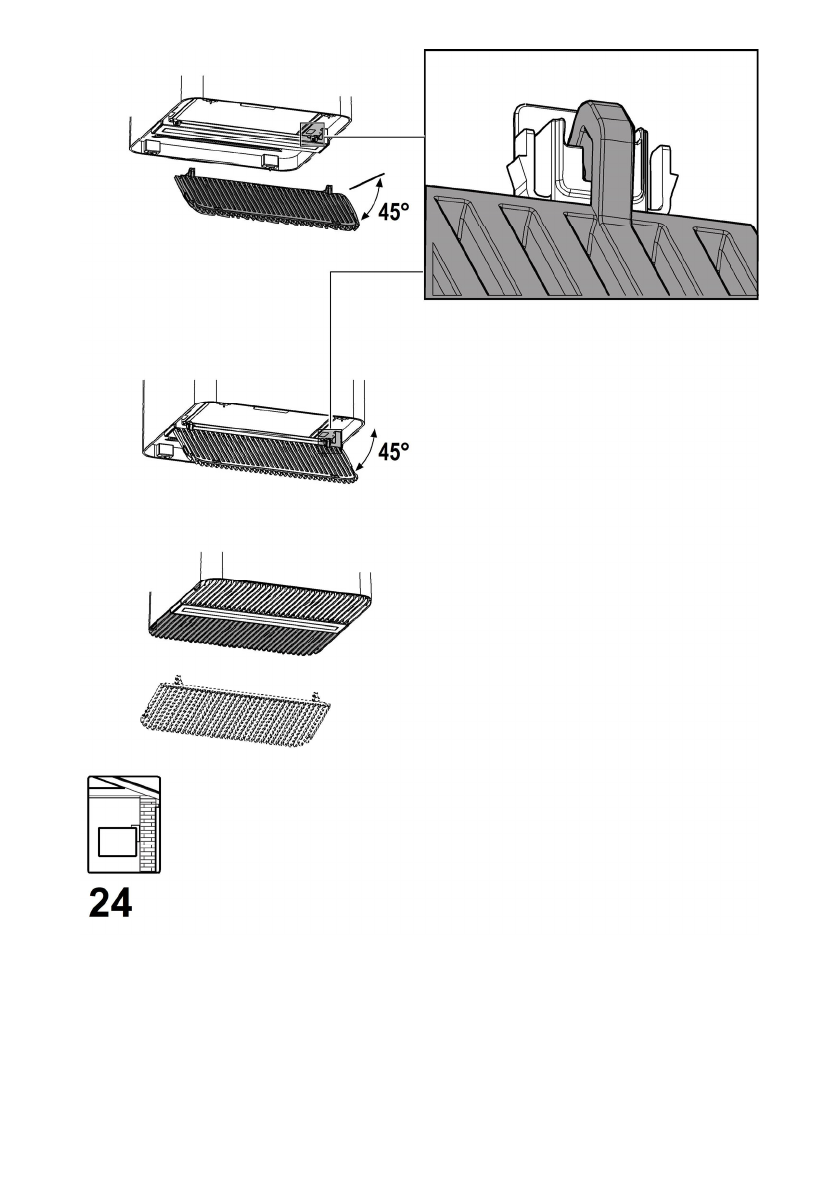 45°

45°

24