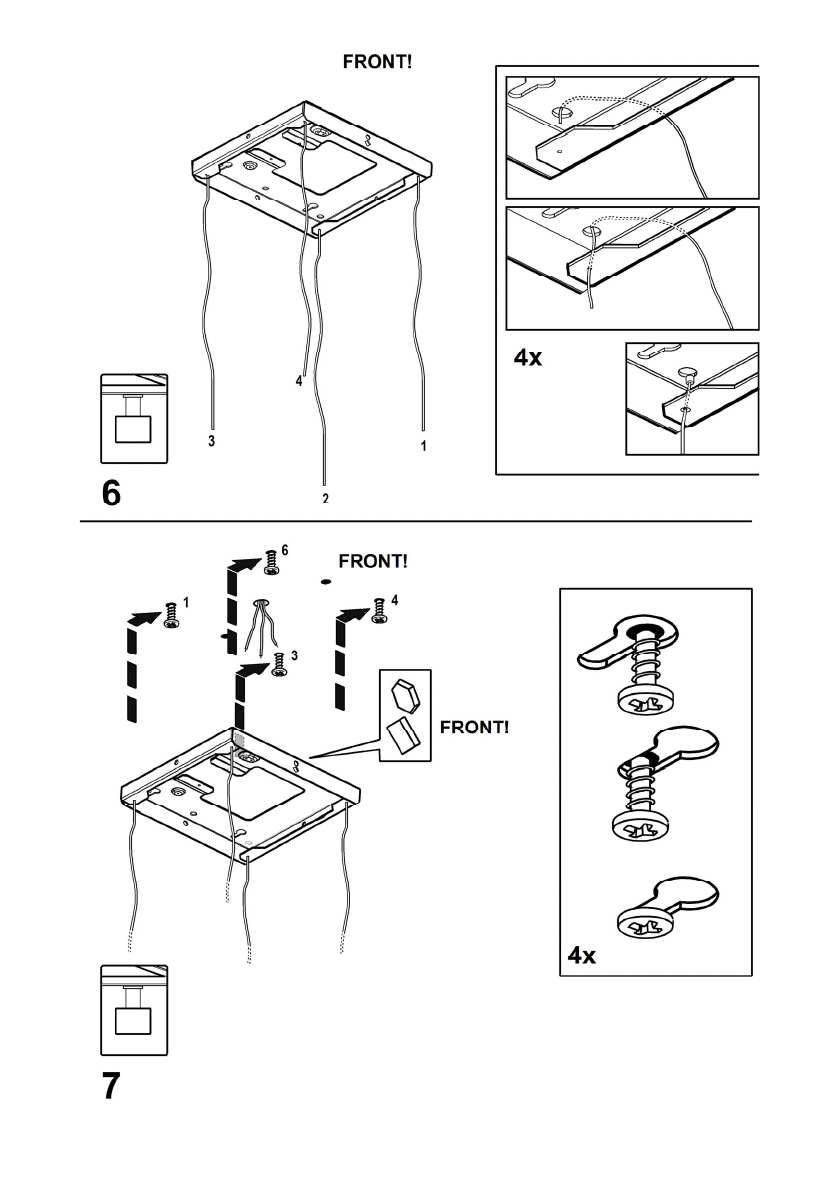 FRONT!

4

3

1

2

4x

6

6

FRONT!

1

4

3

FRONT!

4x

7