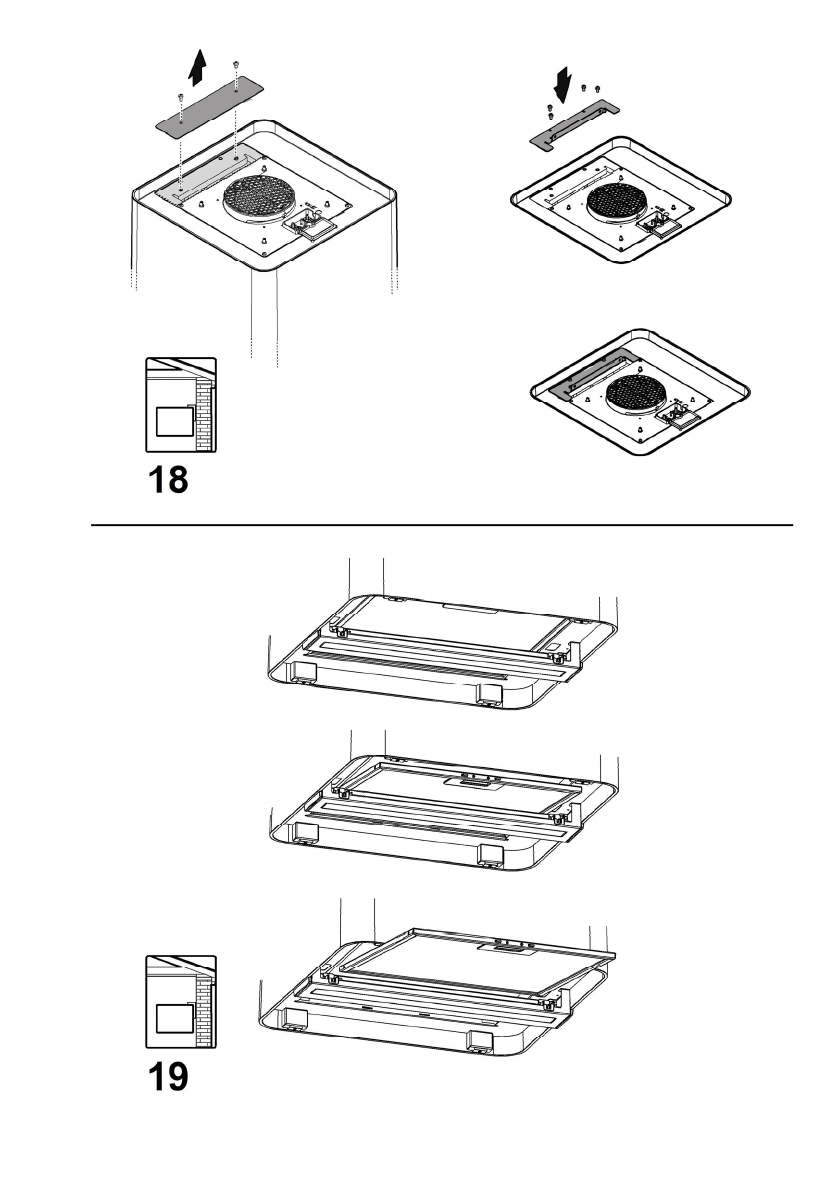 18

19