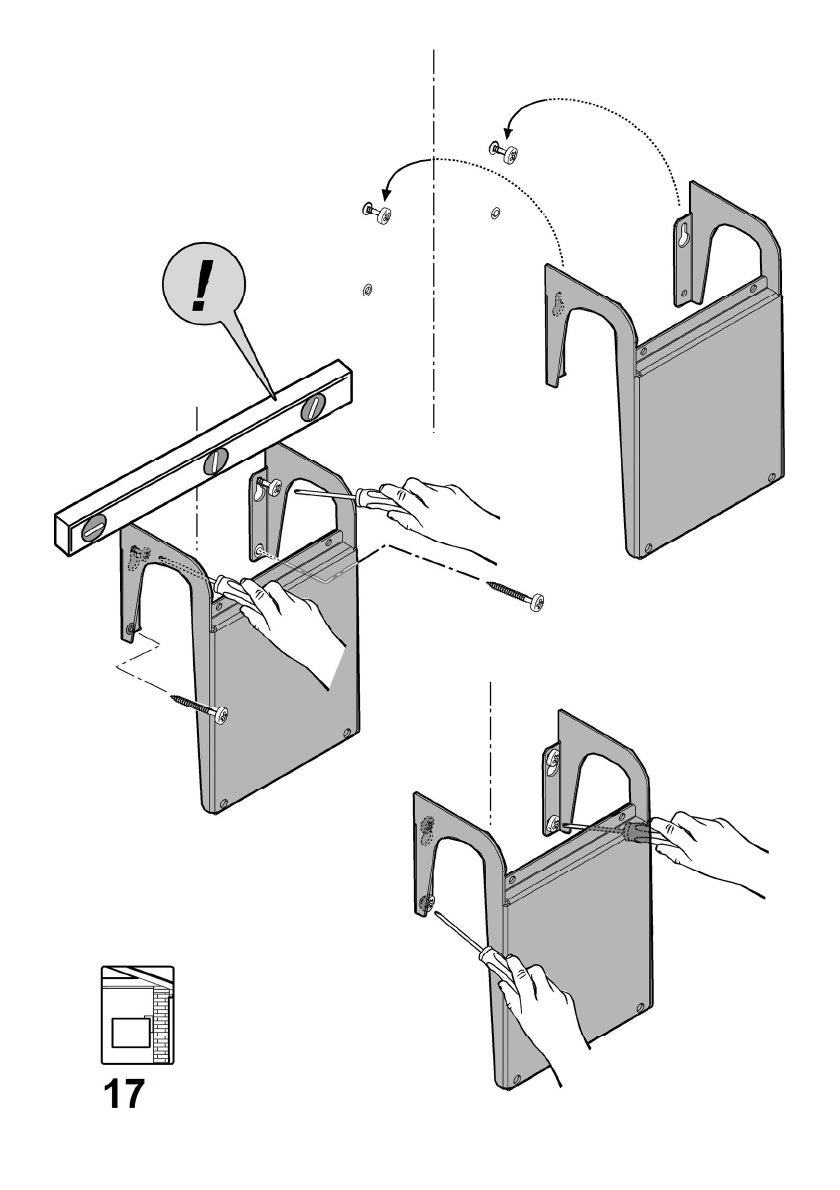 !

17