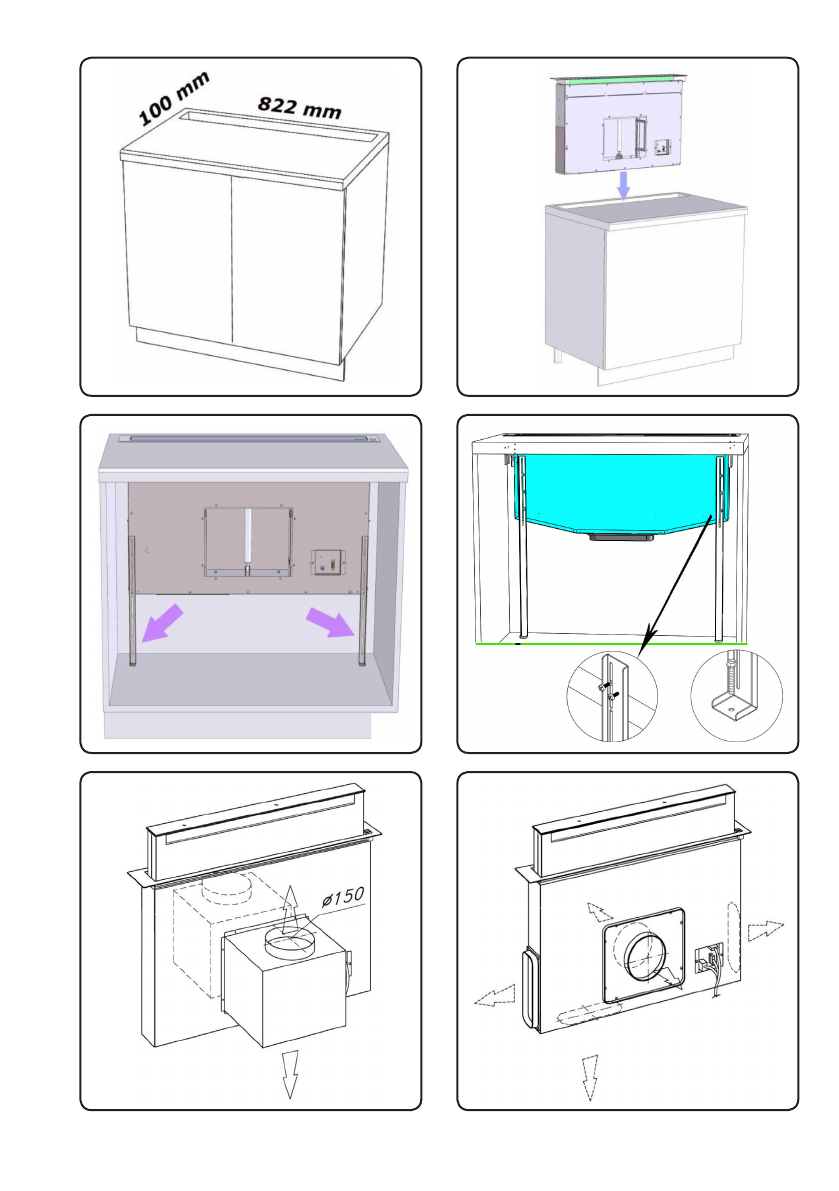 100 mm
822 mm

ø150