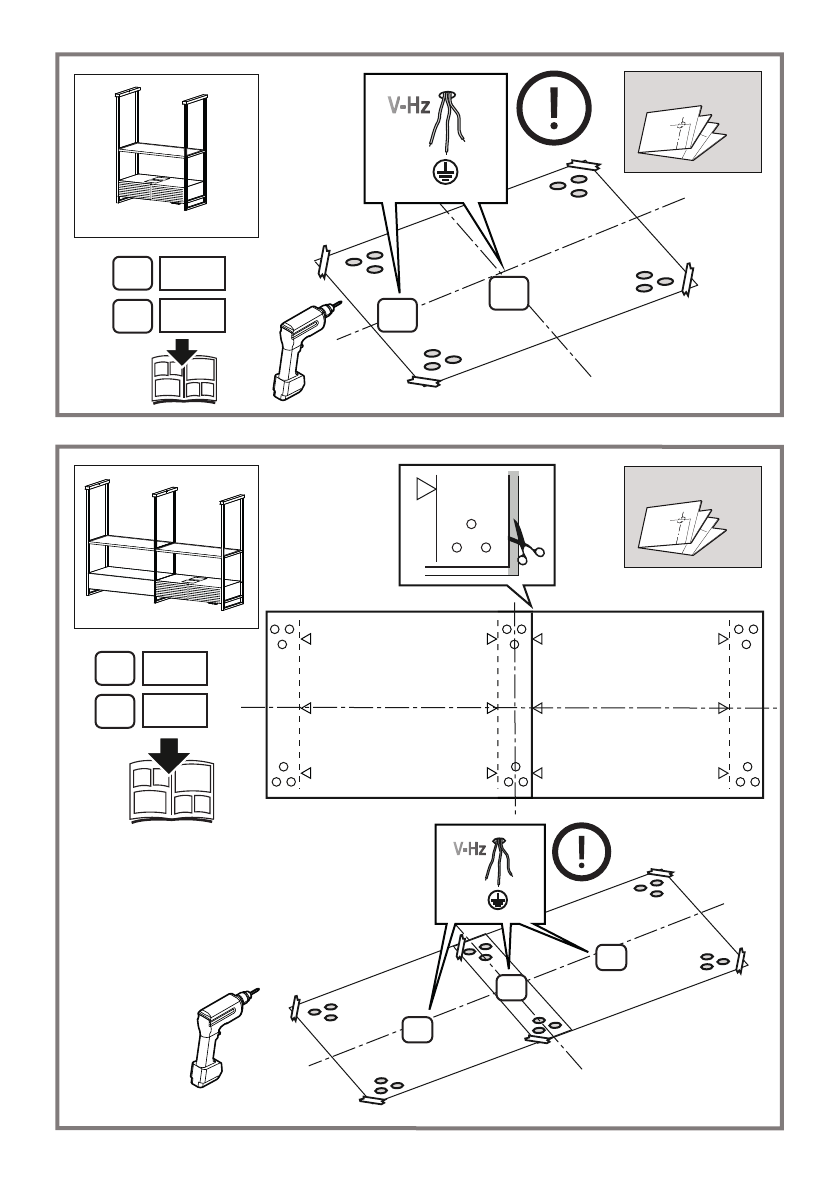 V-Hz

V-Hz