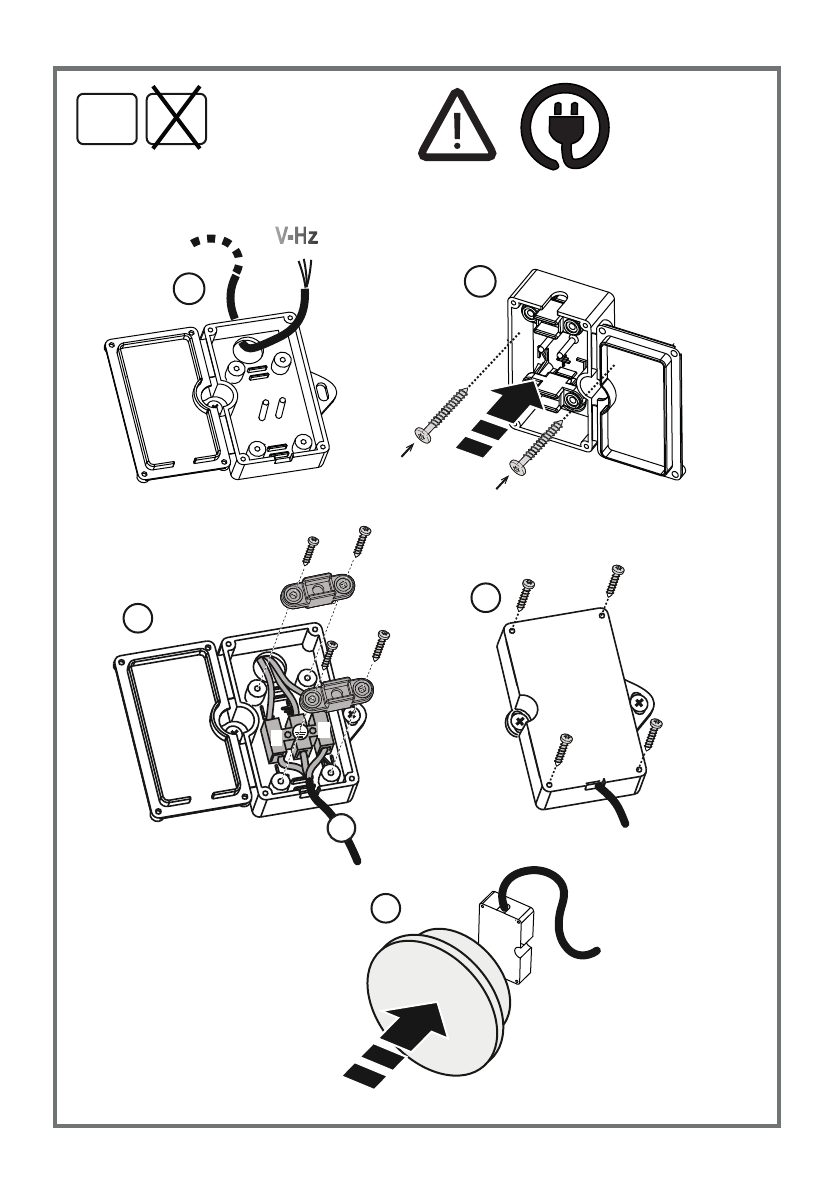 V-Hz