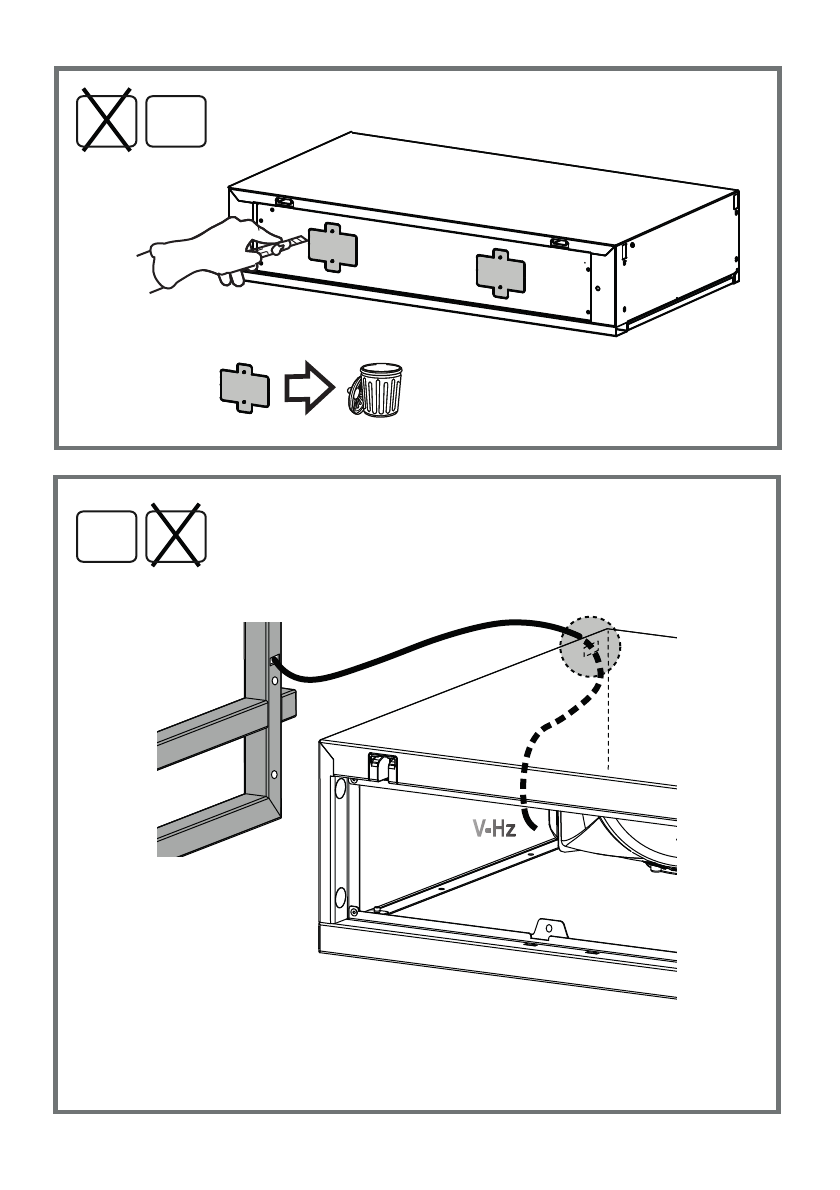 V-Hz