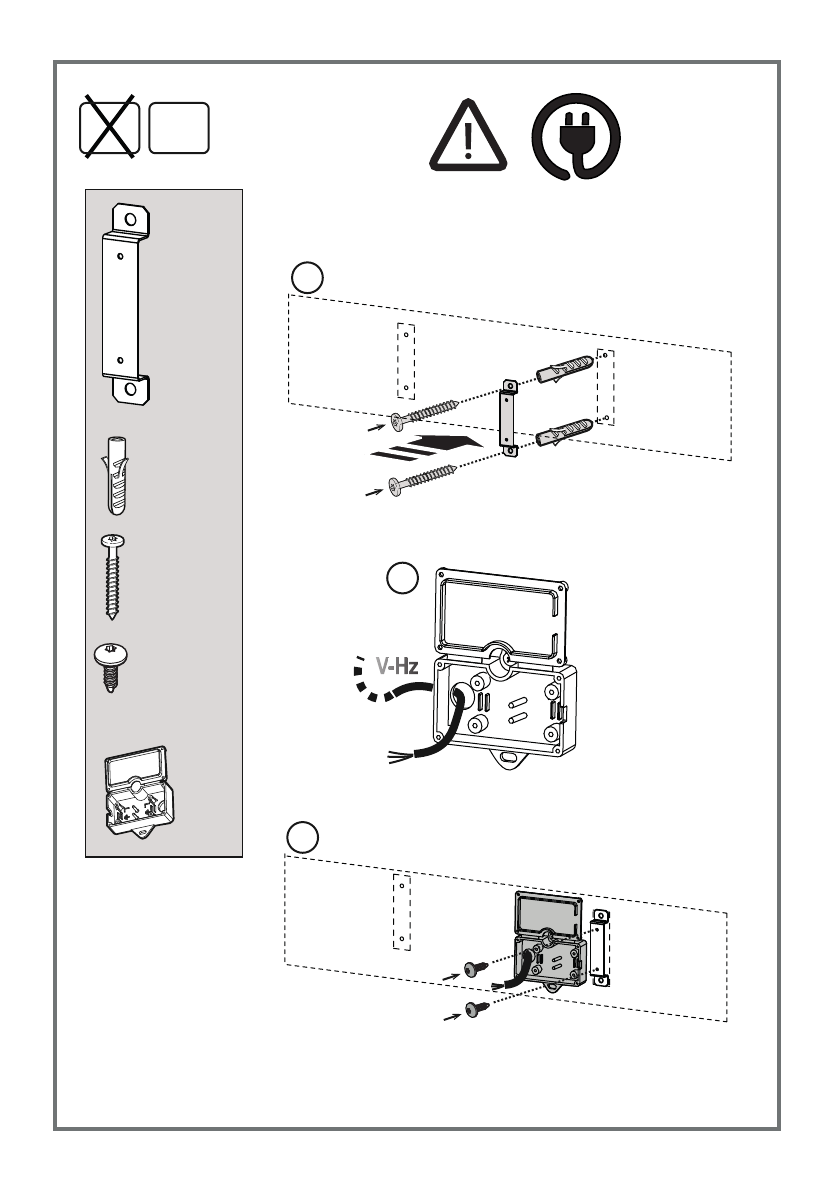 V-Hz