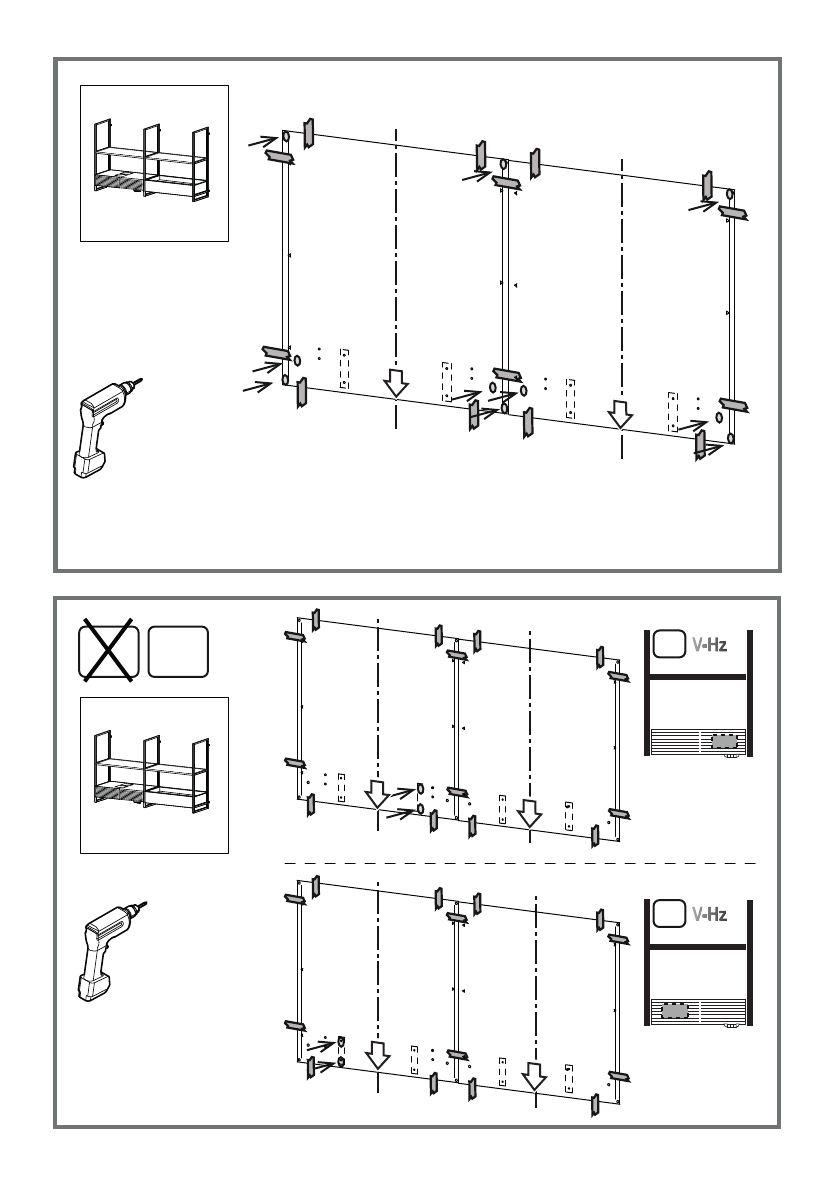 V-Hz

V-Hz