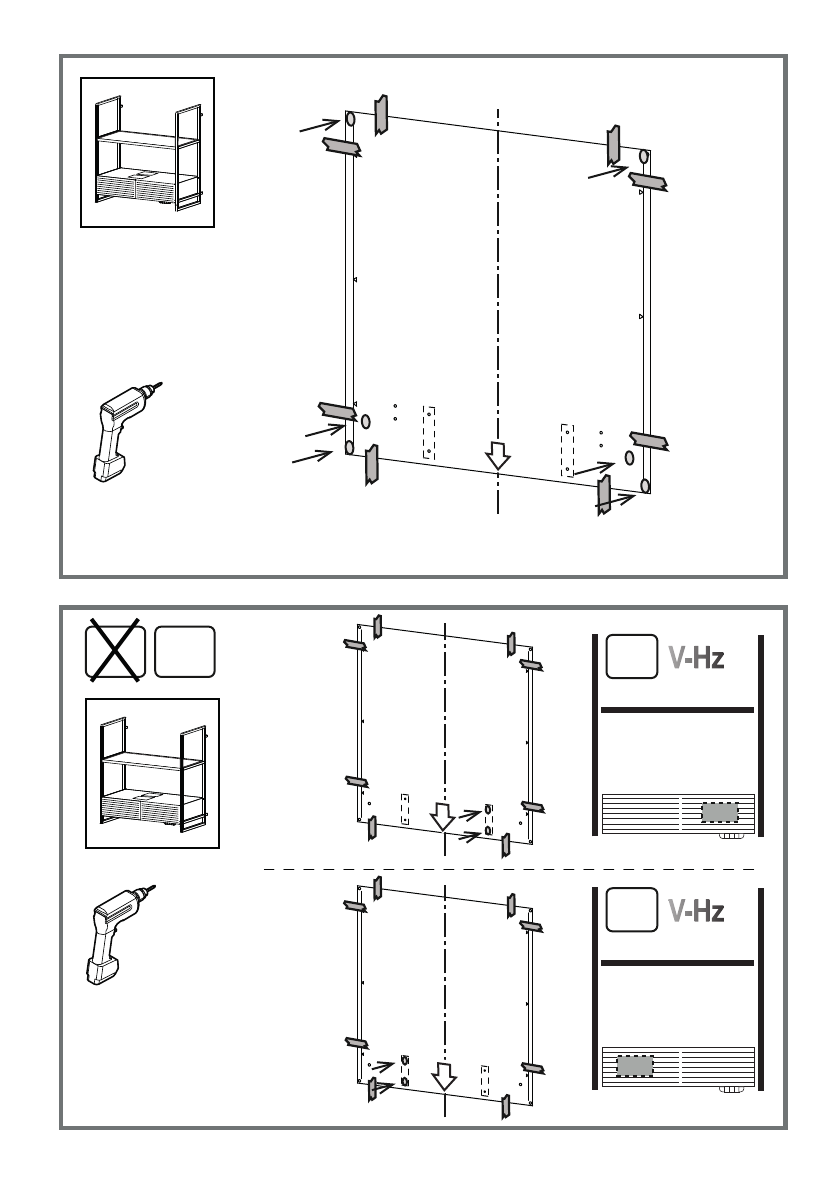 V-Hz

V-Hz