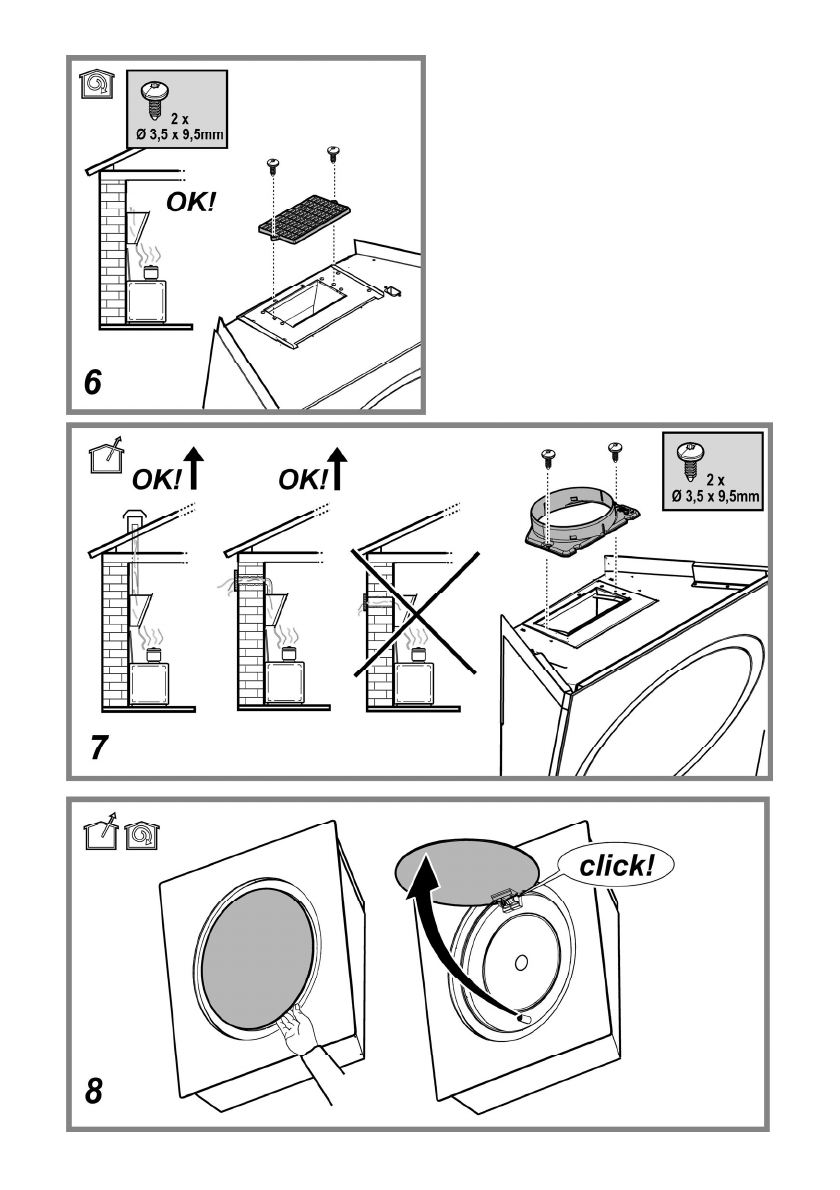 2 x
Ø 3,5 x 9,5mm

OK!

6

OK!

OK!

2 x
Ø 3,5 x 9,5mm

7

click!

8