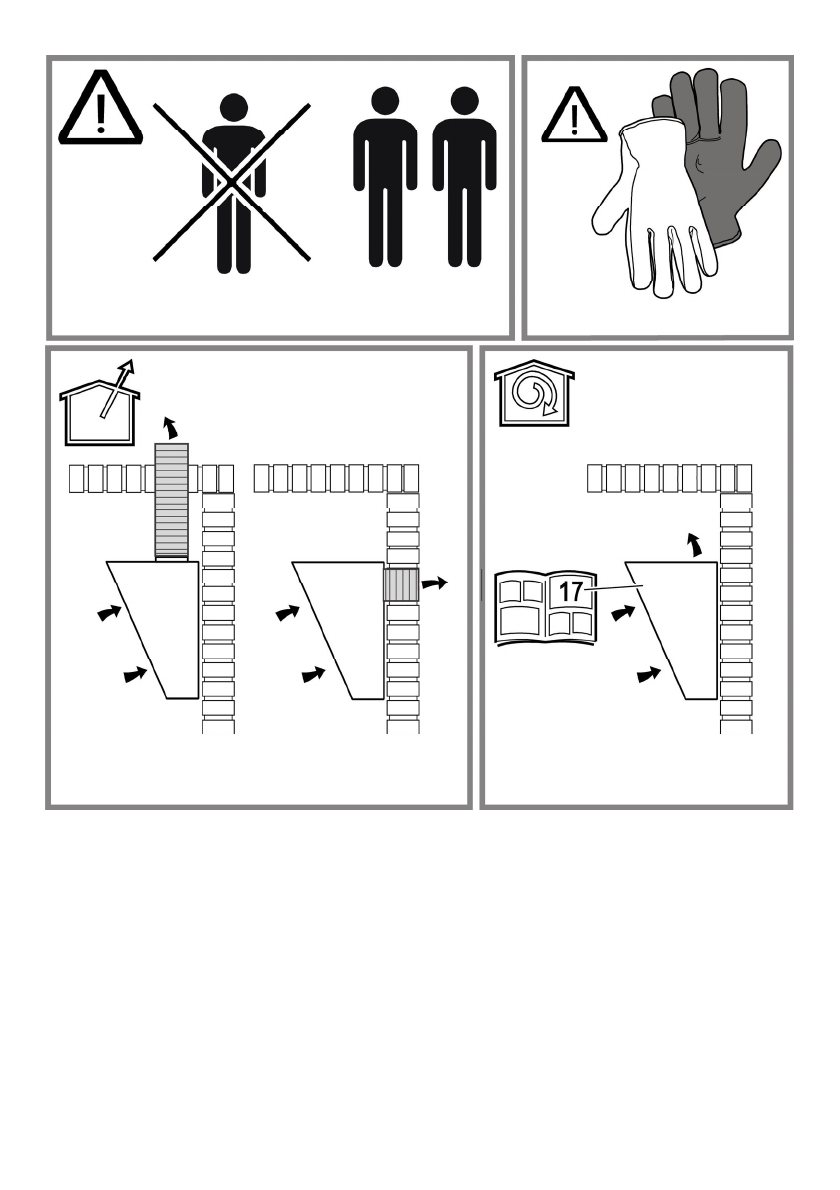 17