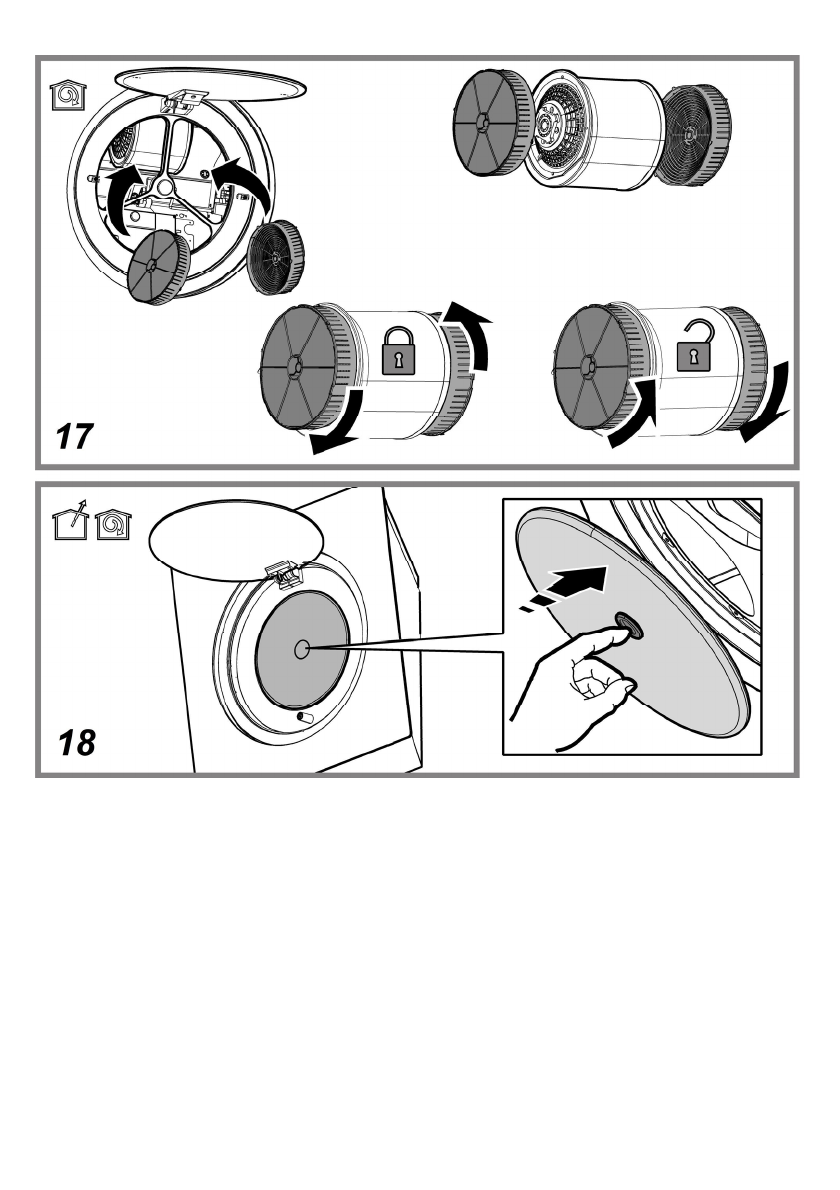 17

18