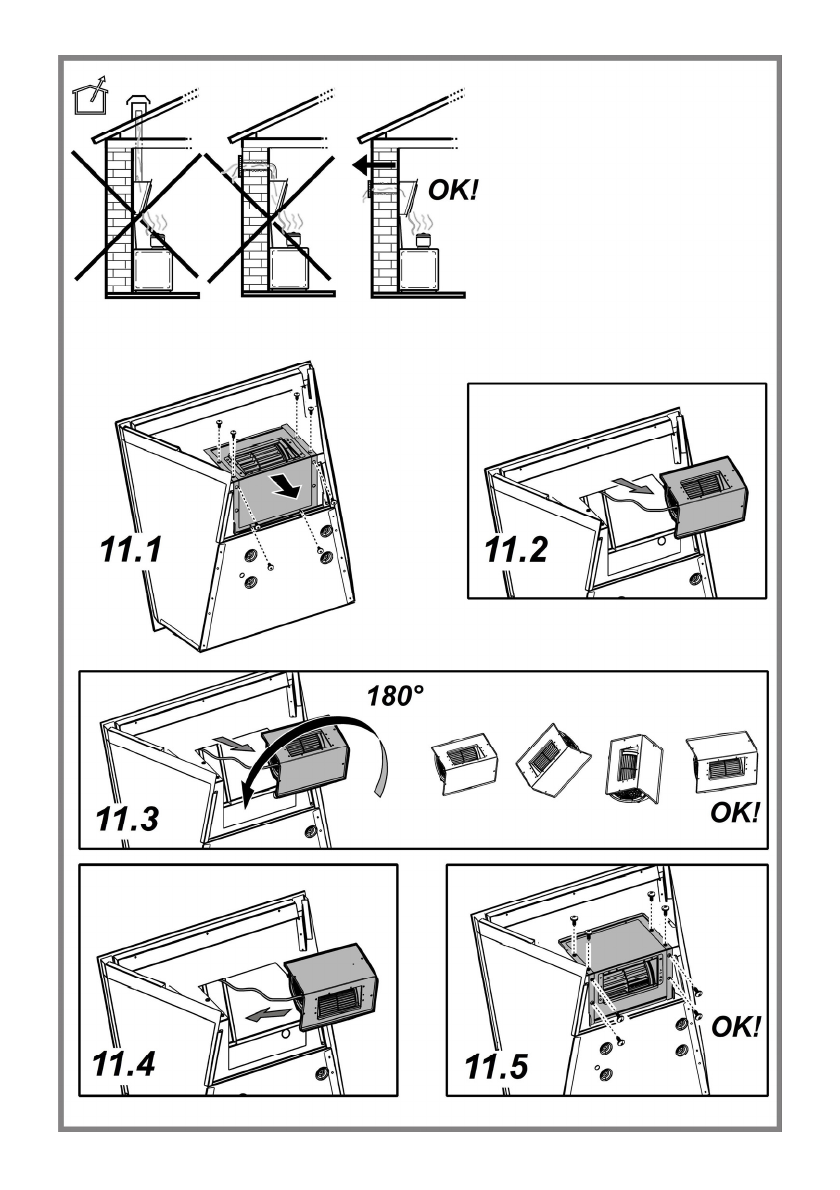 OK!

11.1

11.2

180°

11.3

OK!

11.4

11.5

OK!