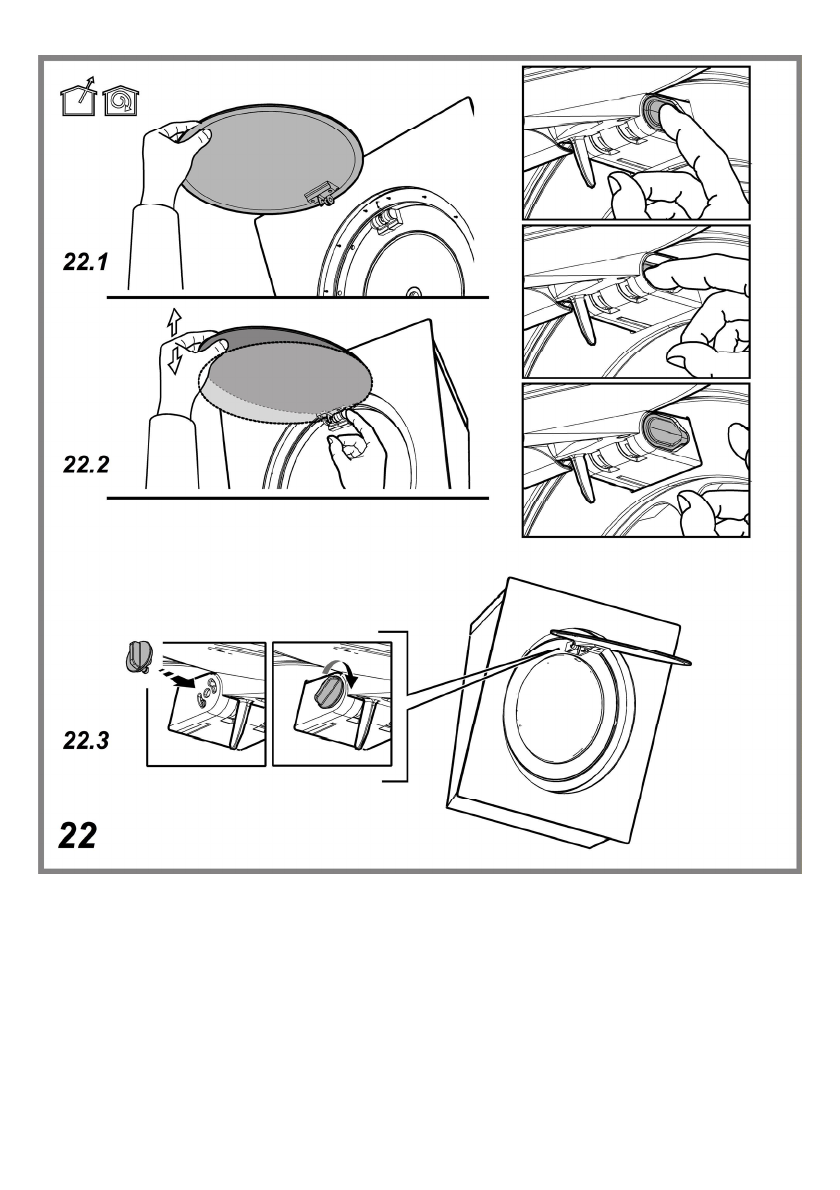 22.1

22.2

22.3

22