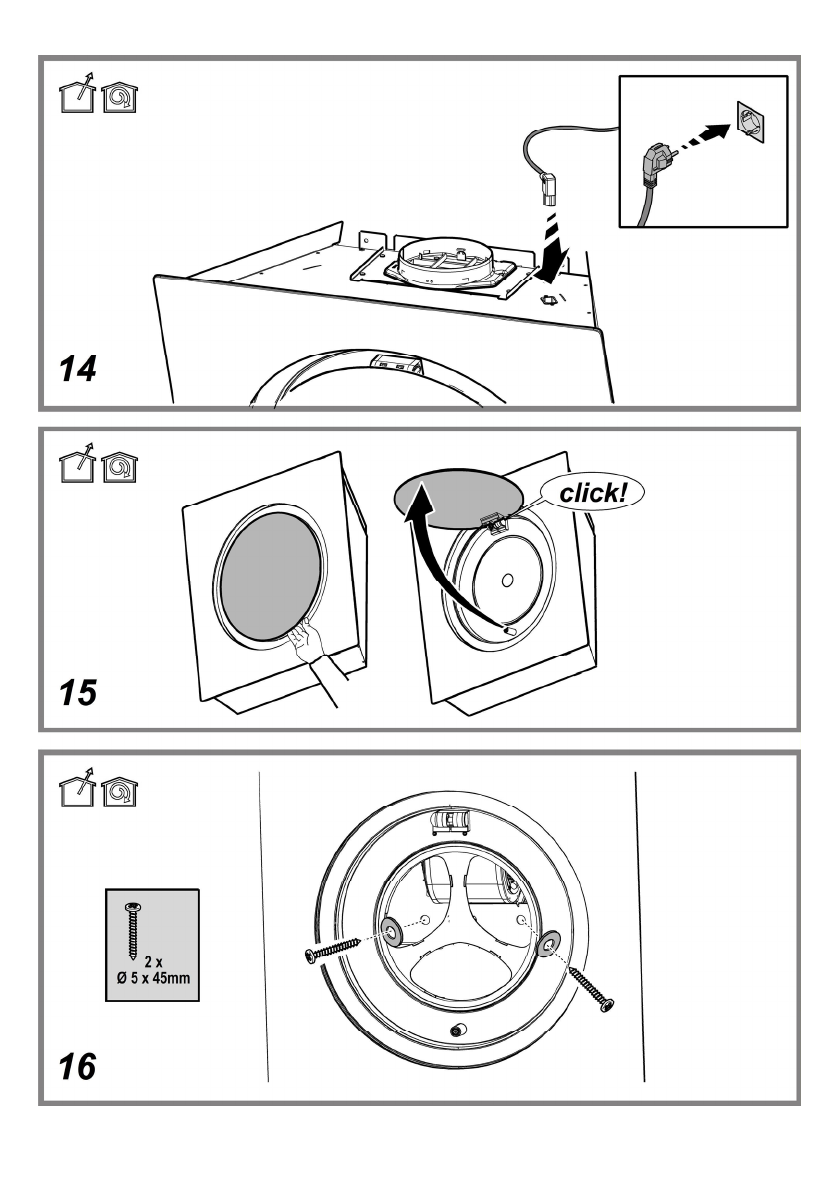 14

click!

15

2 x
Ø 5 x 45mm

16