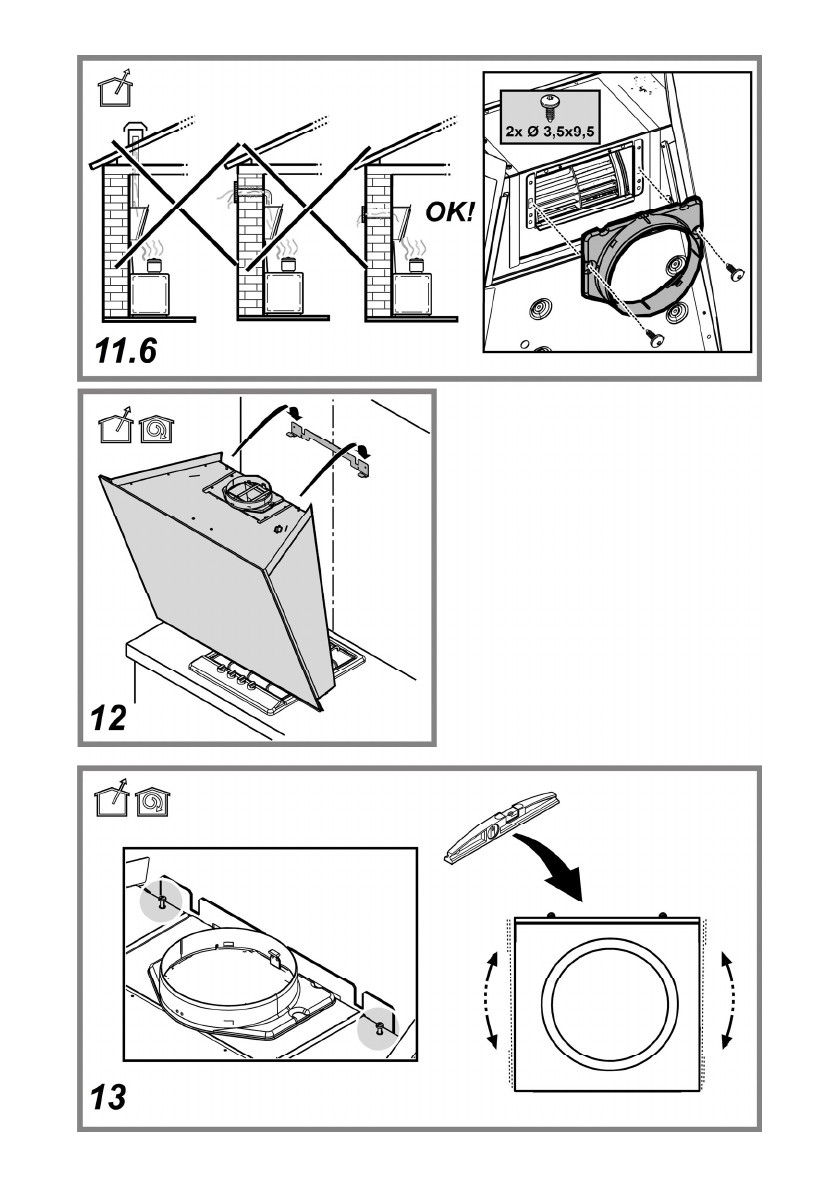 OK!

2x Ø 3,5x9,5

11.6

12

13