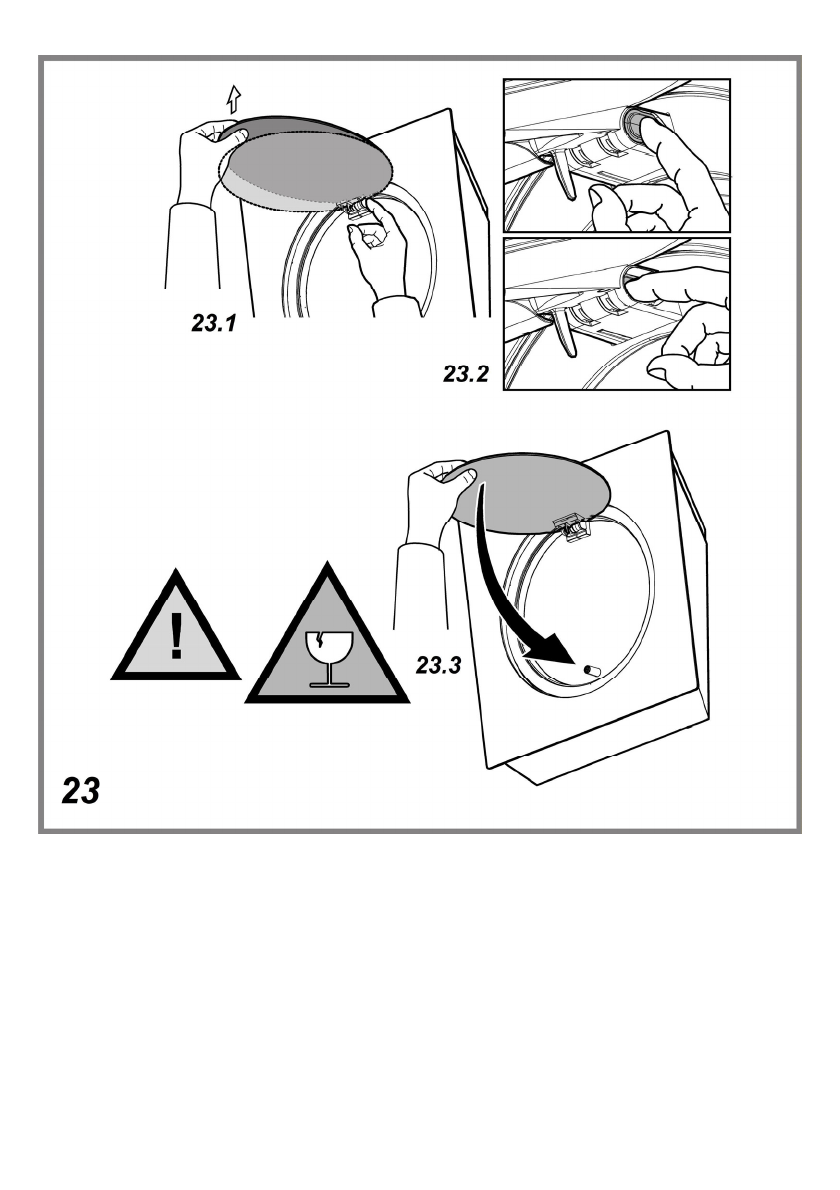 23.1

23.2

!

23.3

23