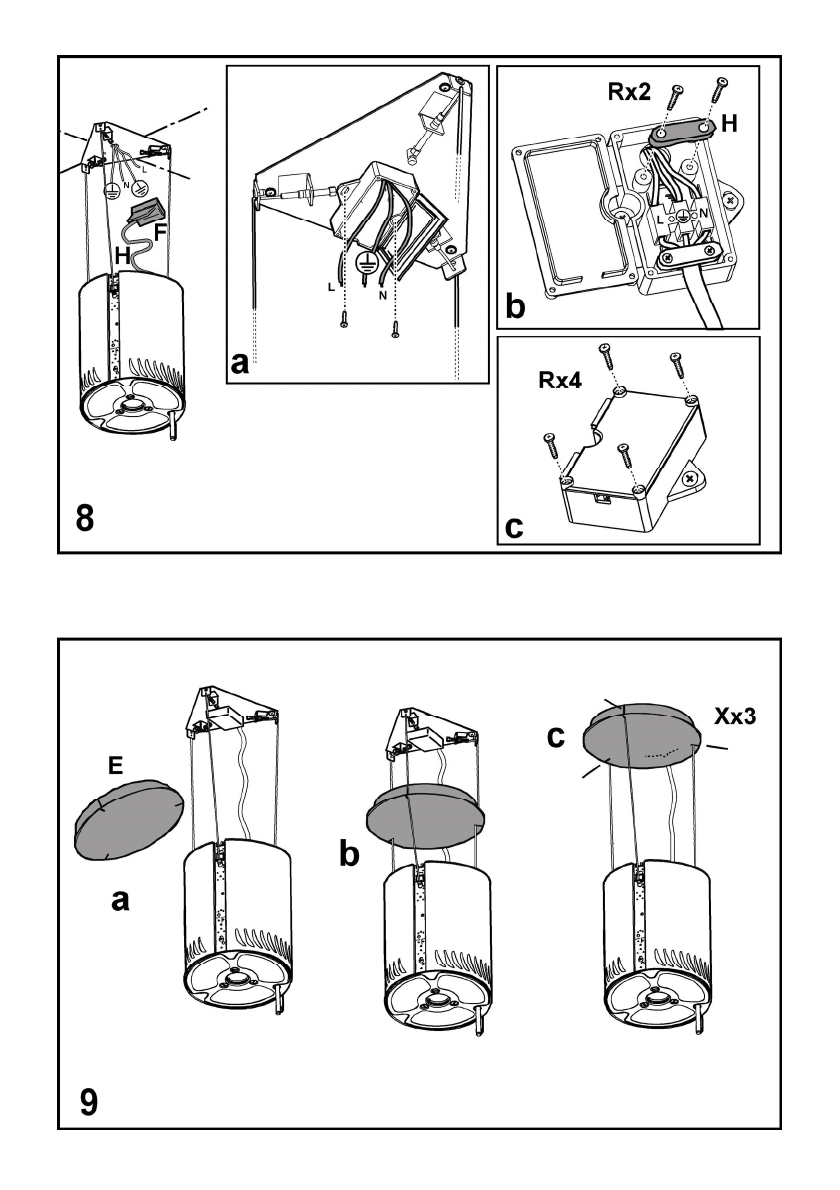 N
L
F
H
8
L
N
a
Rx2
H
L
N
b
Rx4
c

E
a
b
c
Xx3
9