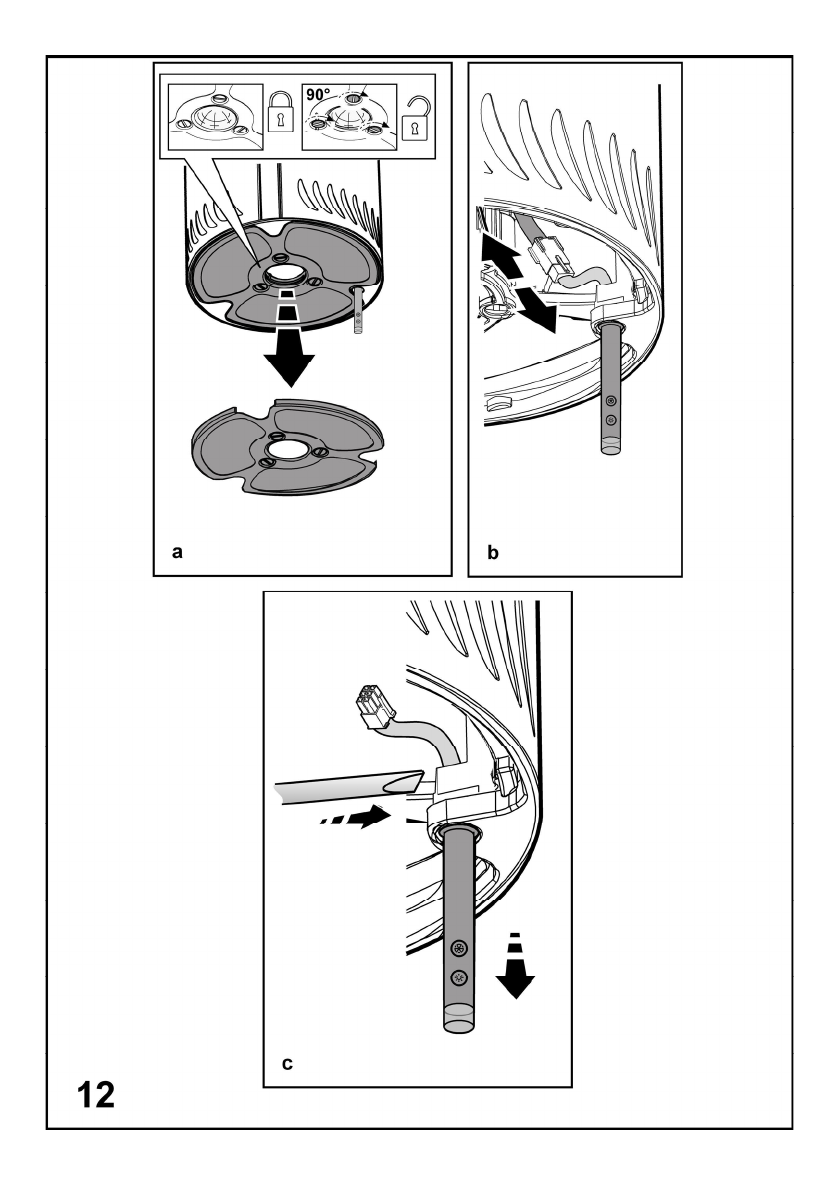 90°

a

b

c

12