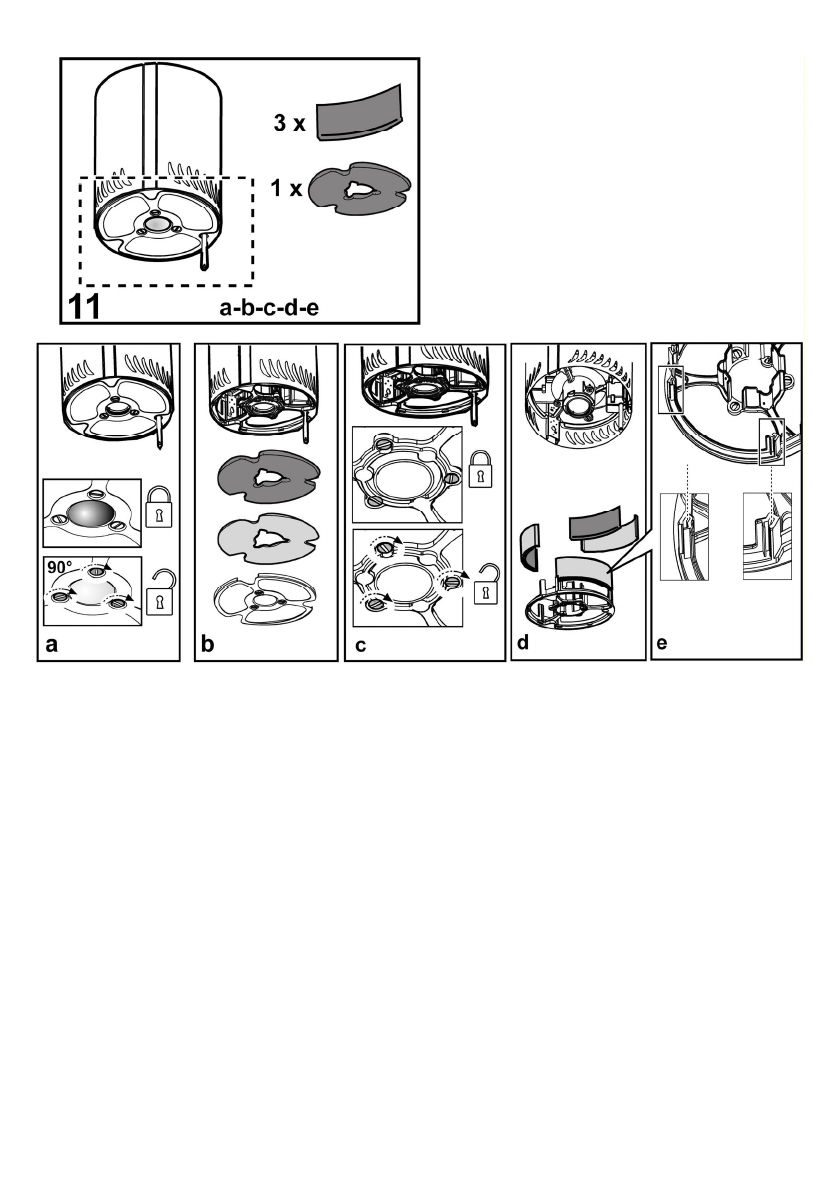 3 x

1 x

11

a-b-c-d-e

90°

a

b

c

d

e