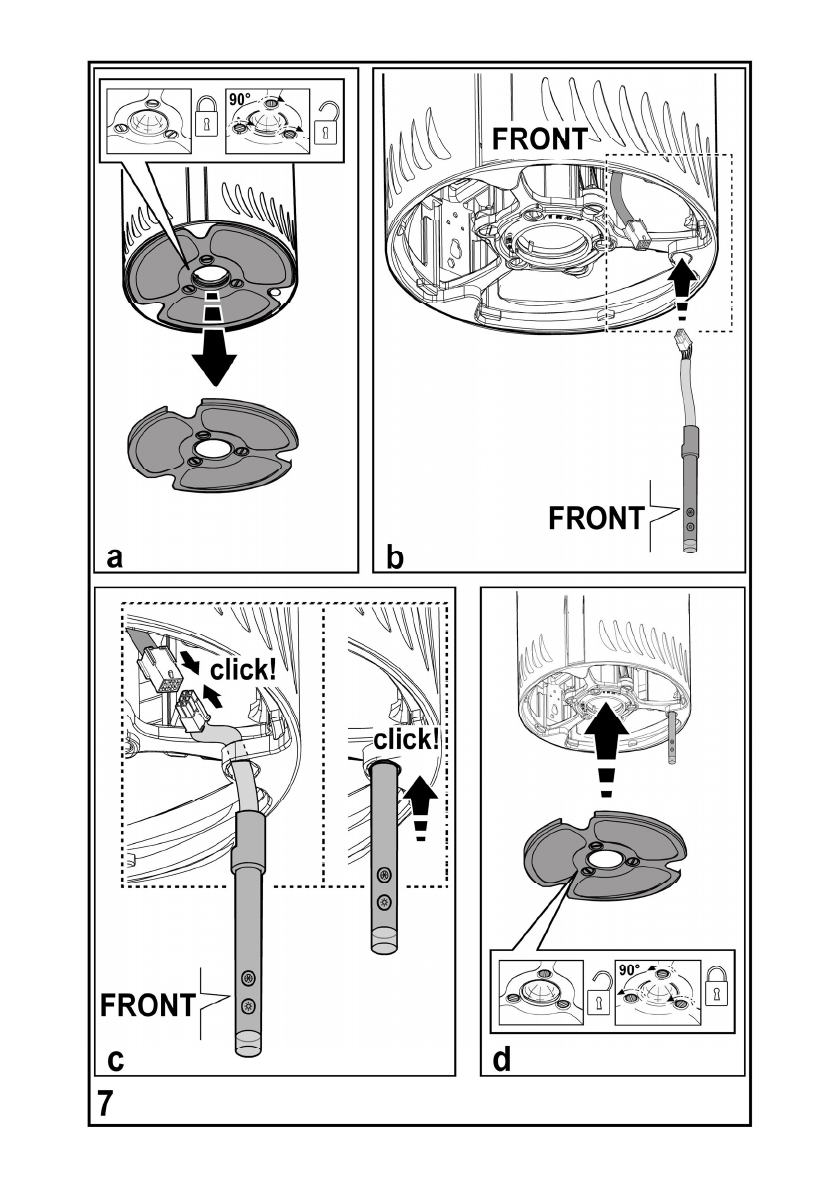 90°

a

FRONT

FRONT

b

click!

click!

FRONT

c

90°

d

7