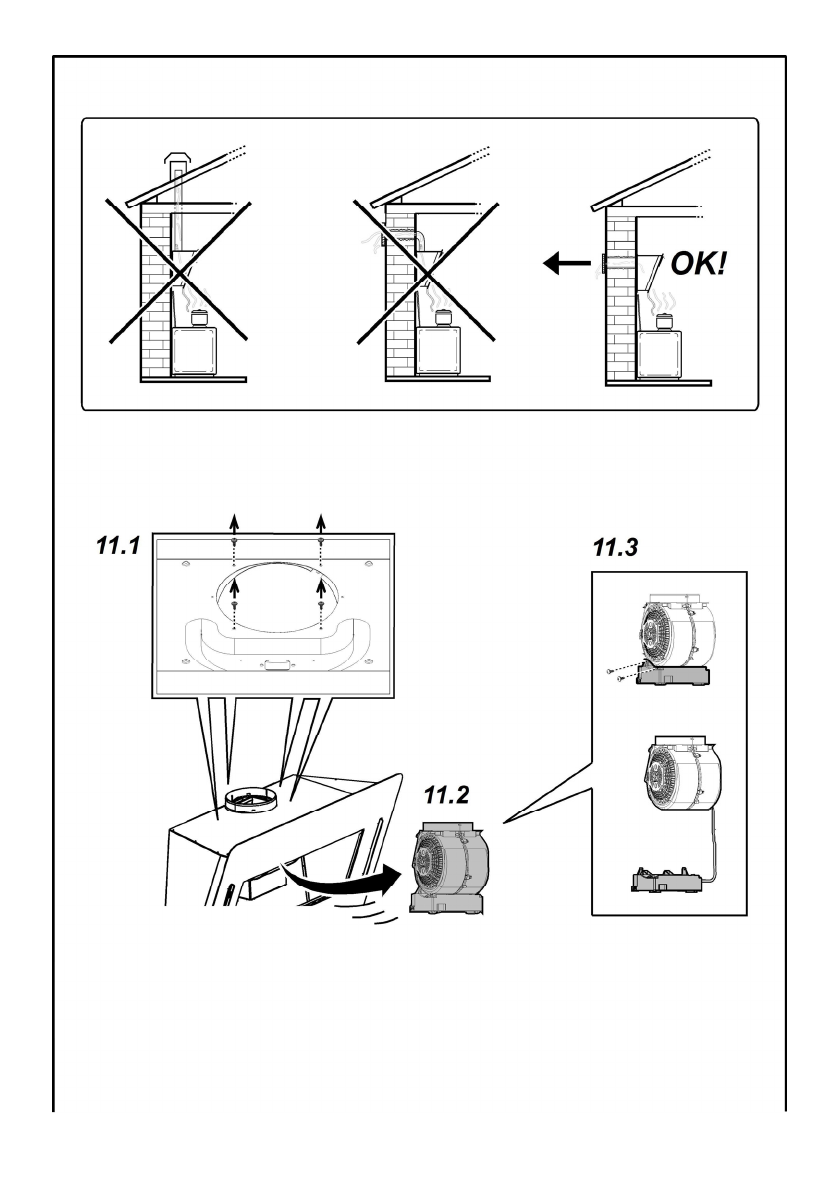 OK!

11.1

11.3

11.2