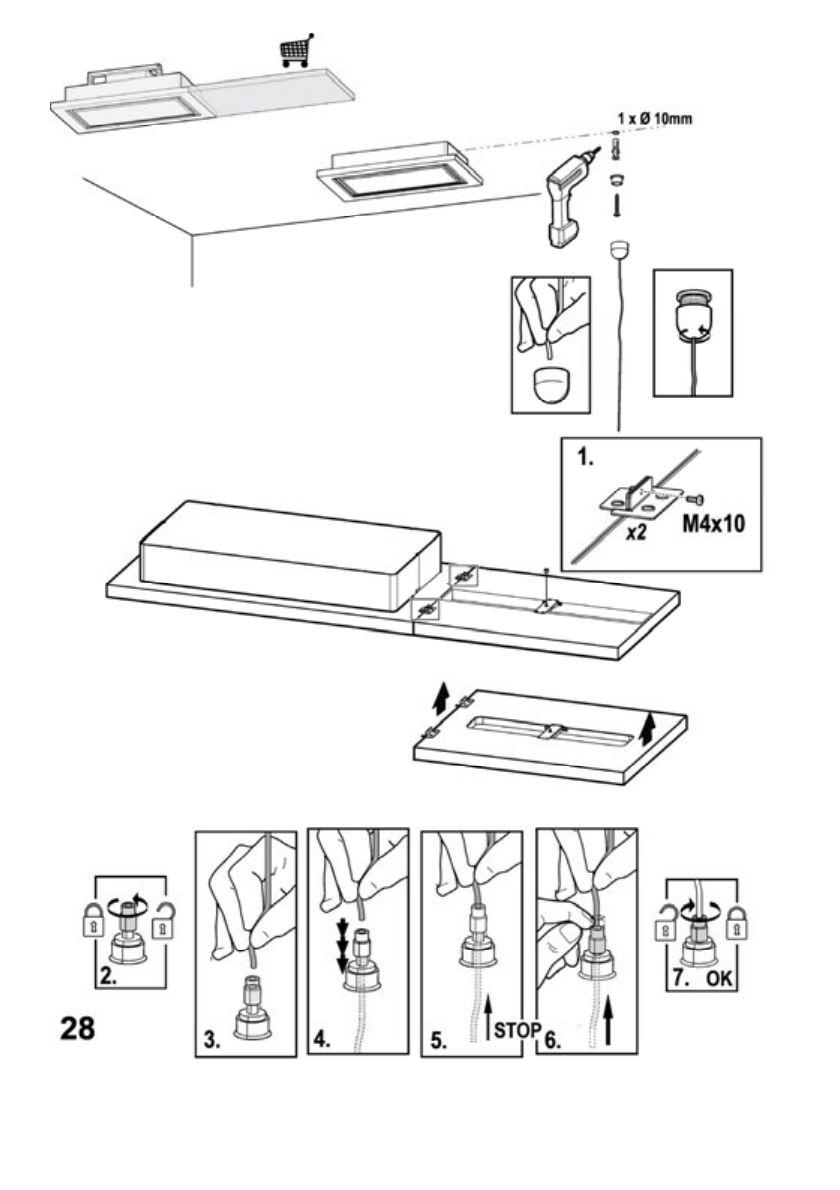 1 x Ø 10mm

1.
x2
M4x10

2.

3.

4.

5.
STOP

6.

7. OK

28