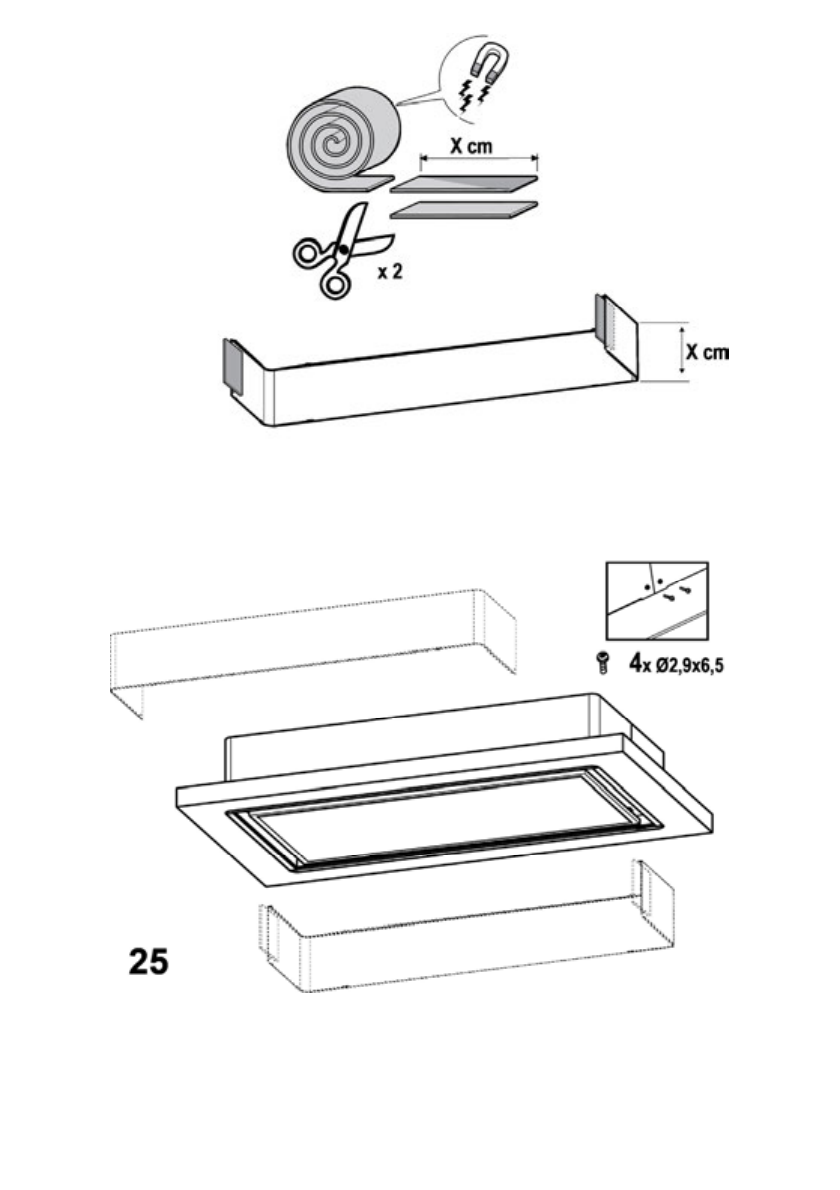 X cm

x 2

X cm

4x Ø2,9x6,5

25