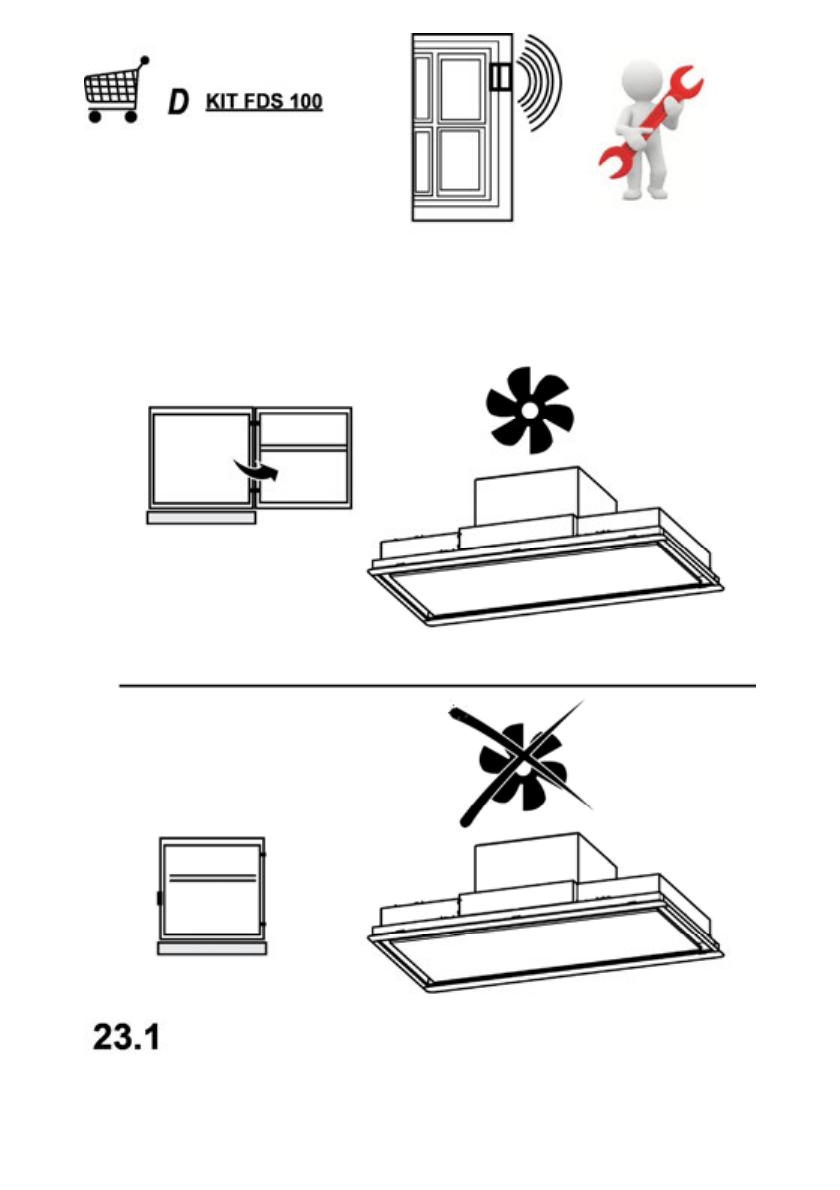 D KIT FDS 100

23.1