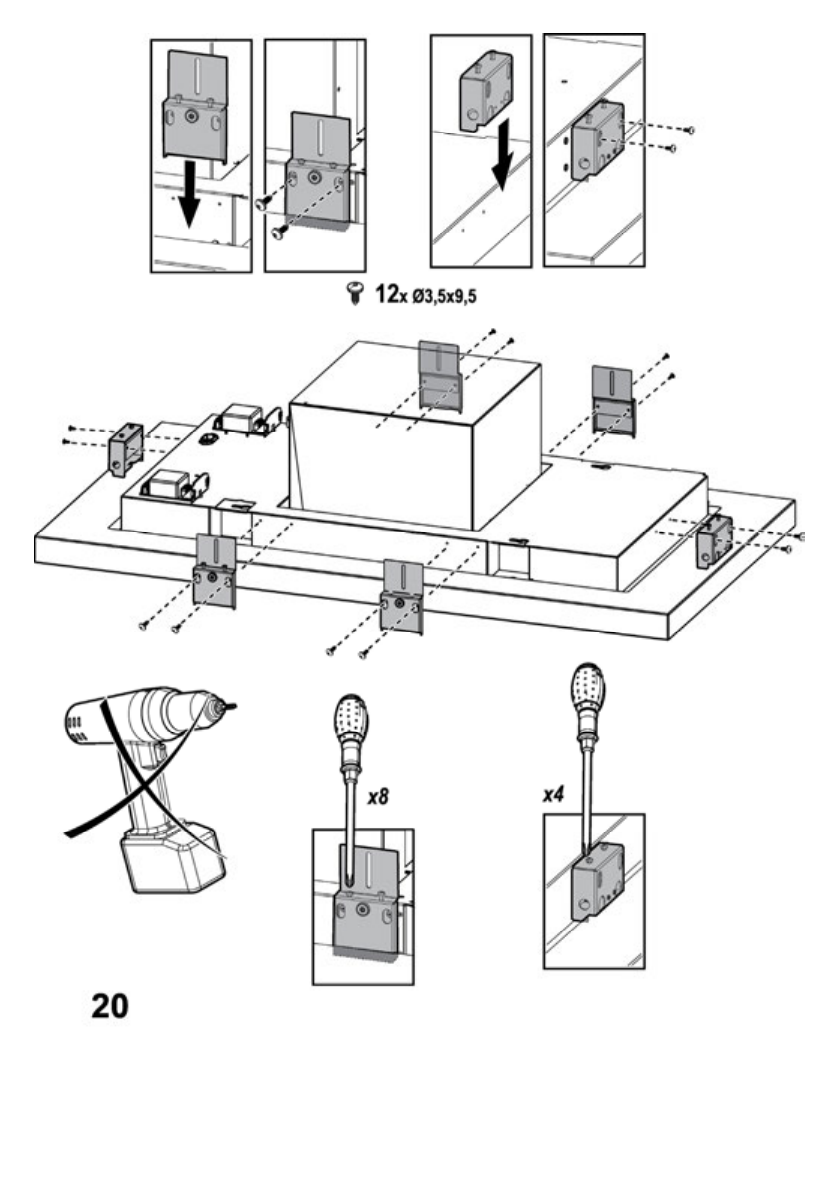 12x Ø3,5x9,5

x8

x4

20