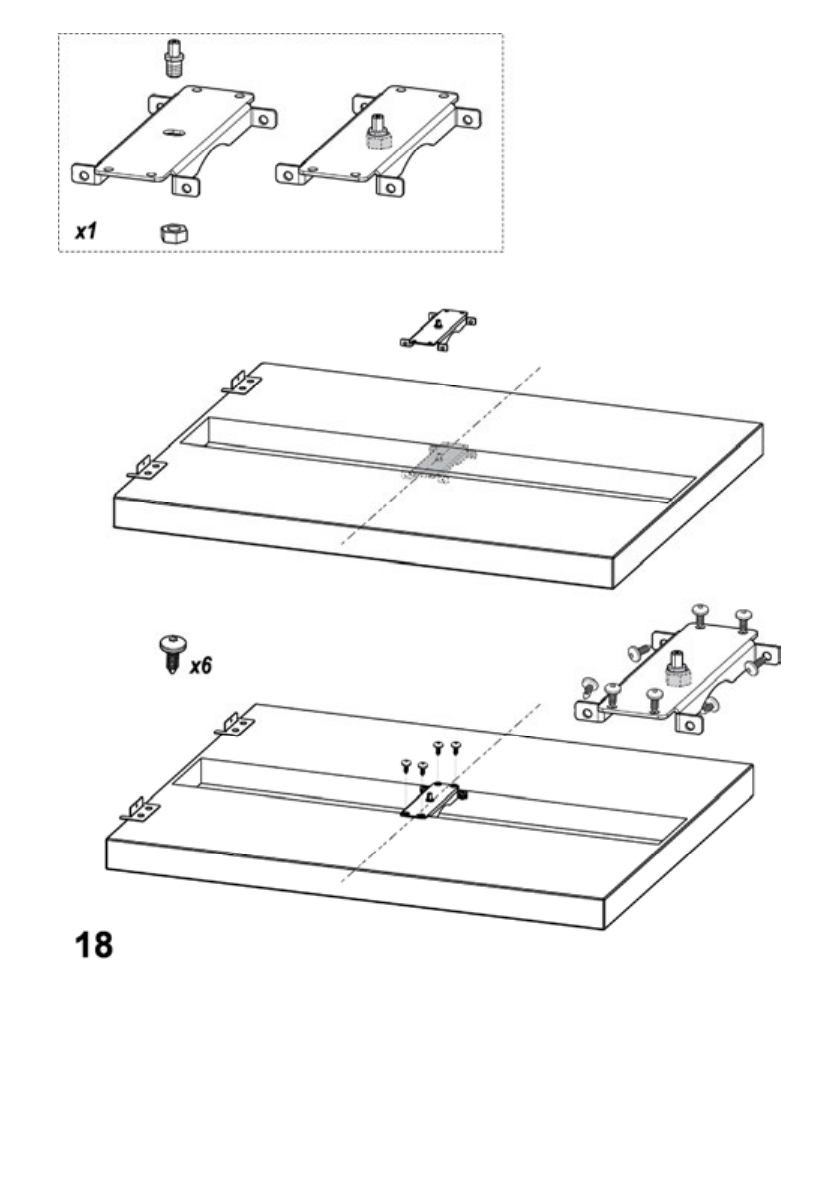 x1

x6

18