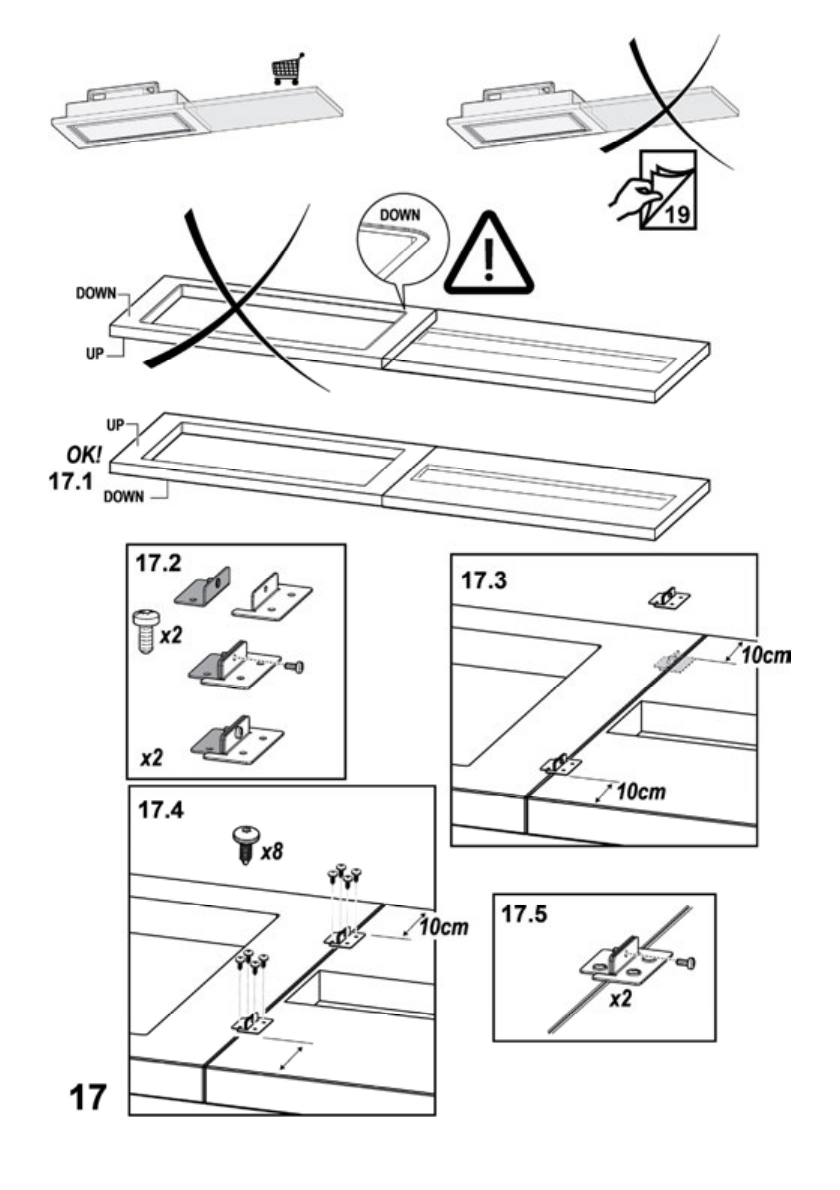 19

DOWN

DOWN

UP

UP

OK!

17.1

DOWN

17.2

x2

x2

17.3

10cm

10cm

17.4

x8

10cm

17.5

x2

17