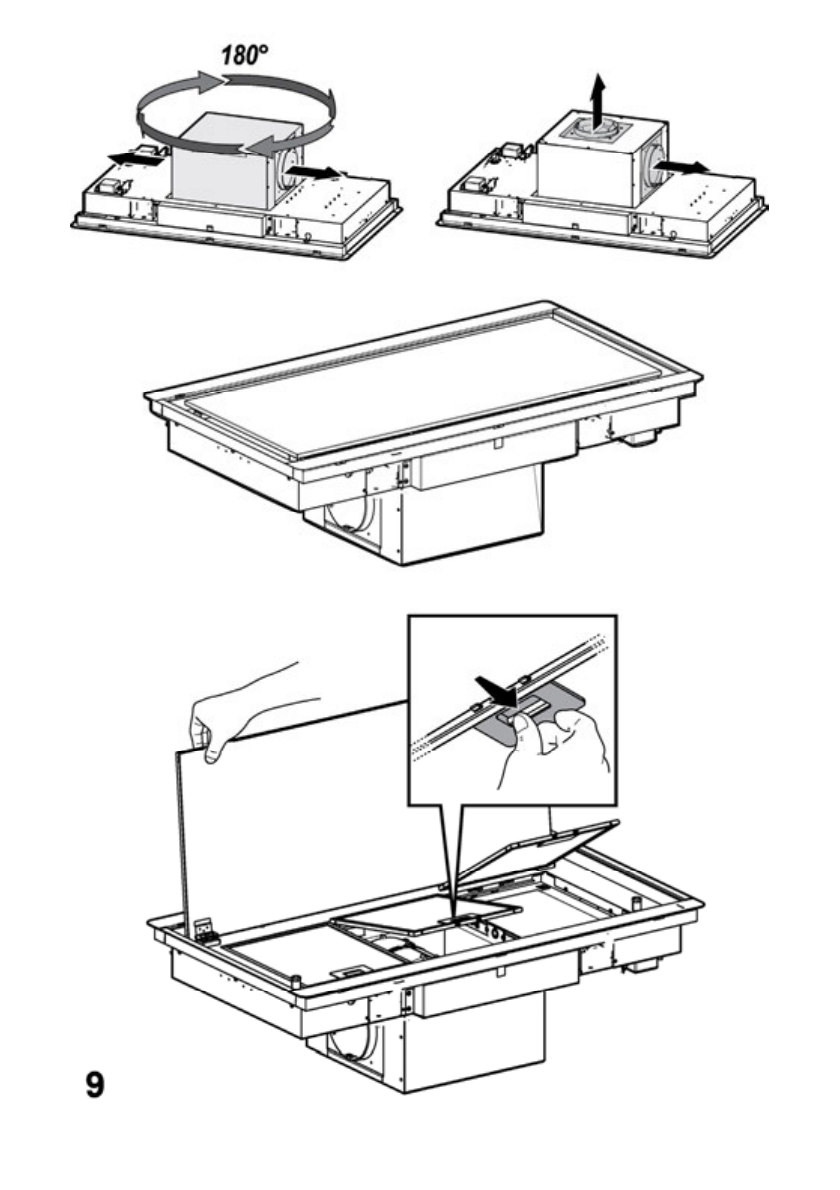 180°

9