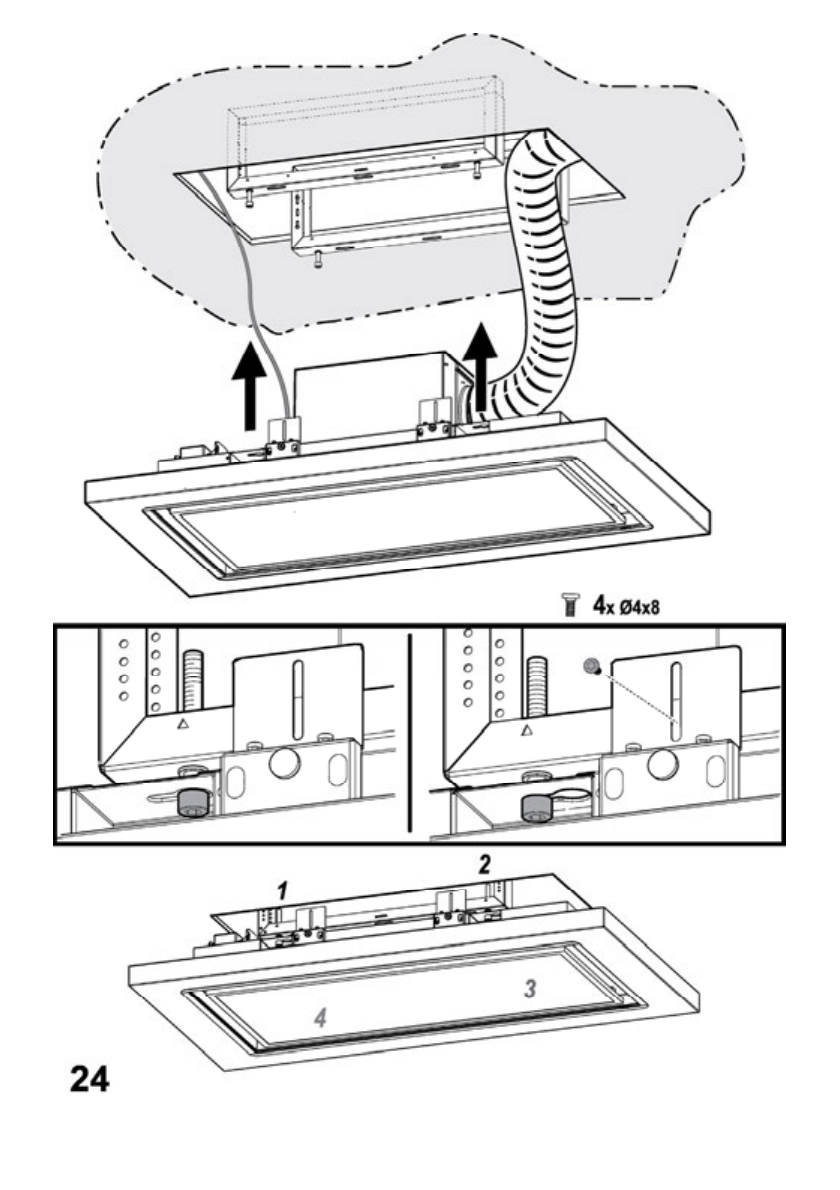 4x Ø4x8

1
2
3
4

24