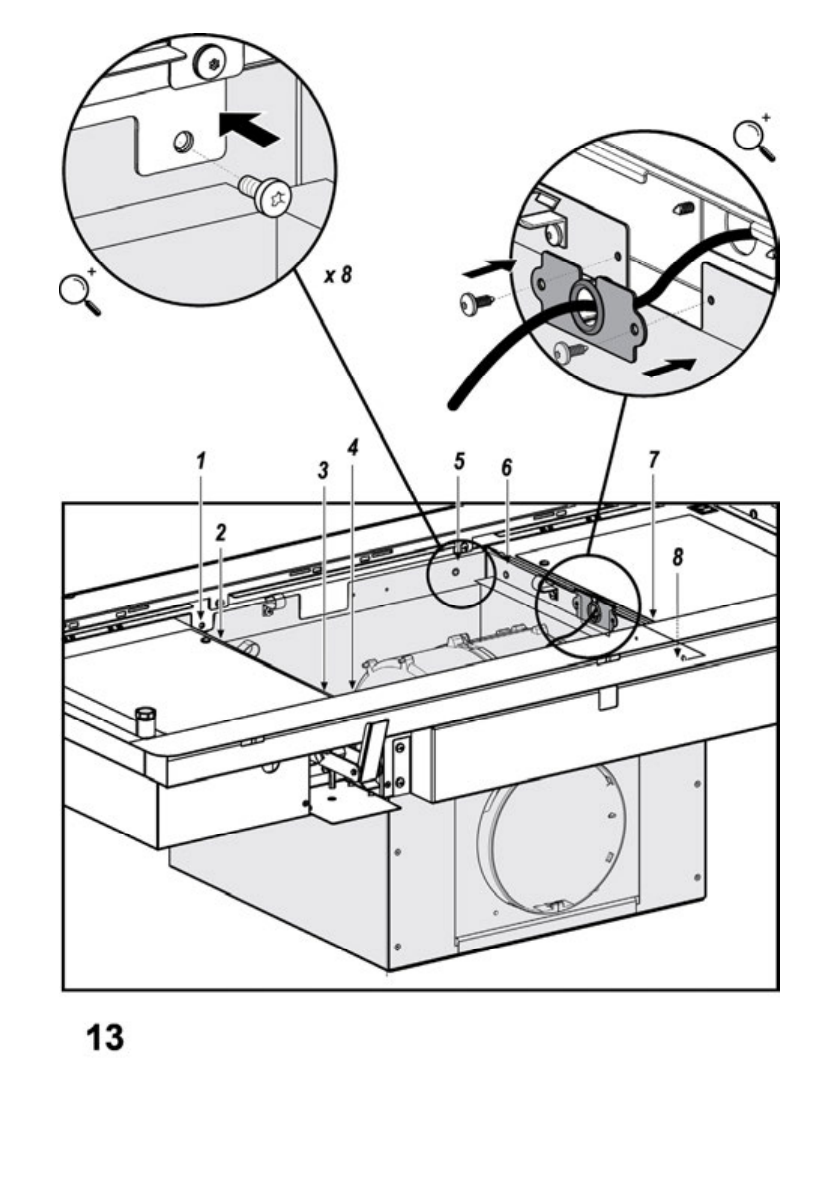 x 8

1
2
3
4
5
6
7
8

13