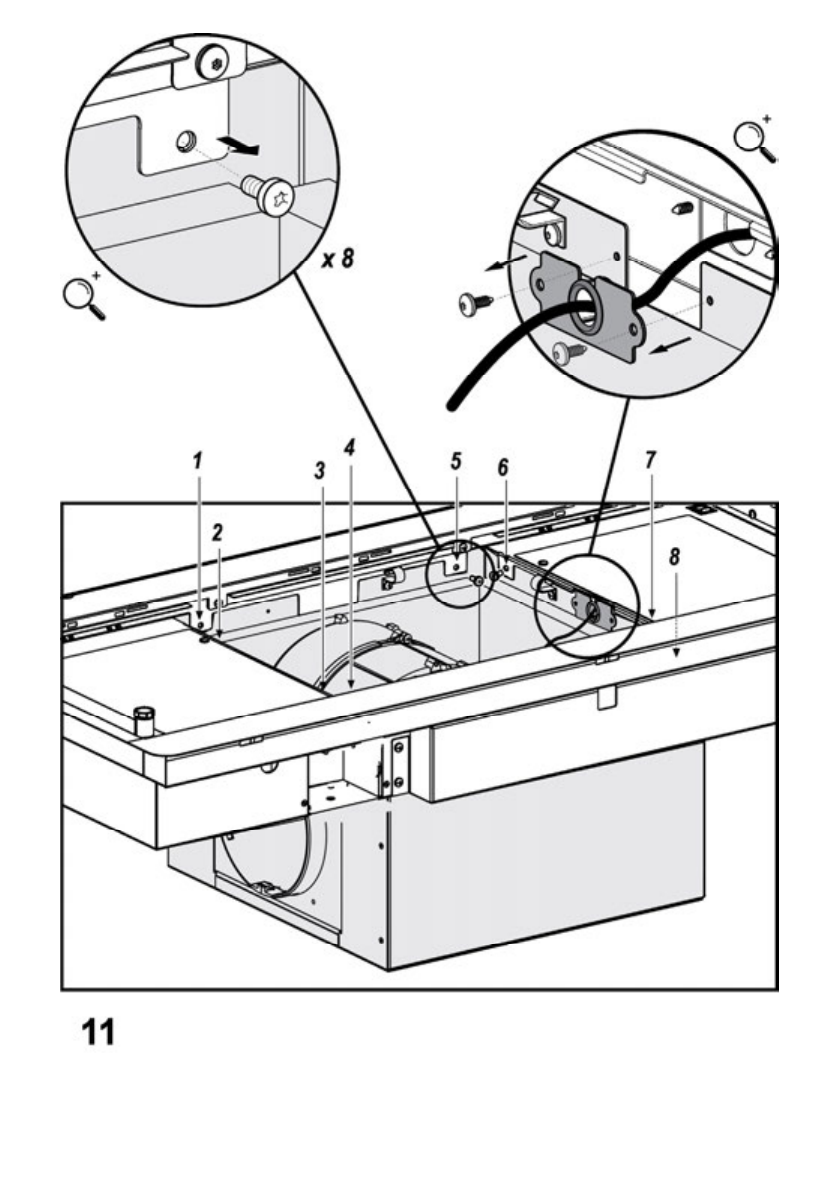 x 8

1
2
3
4
5
6
7
8

11