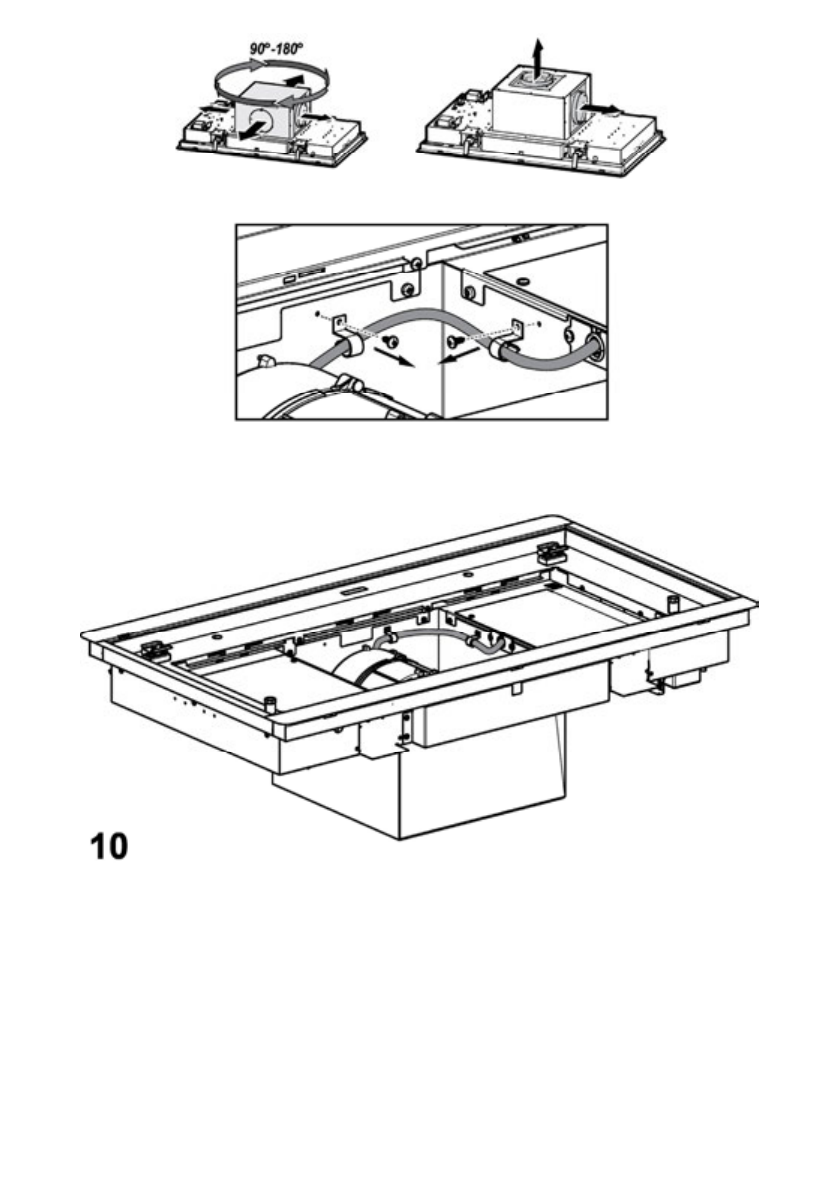 90°-180°

10